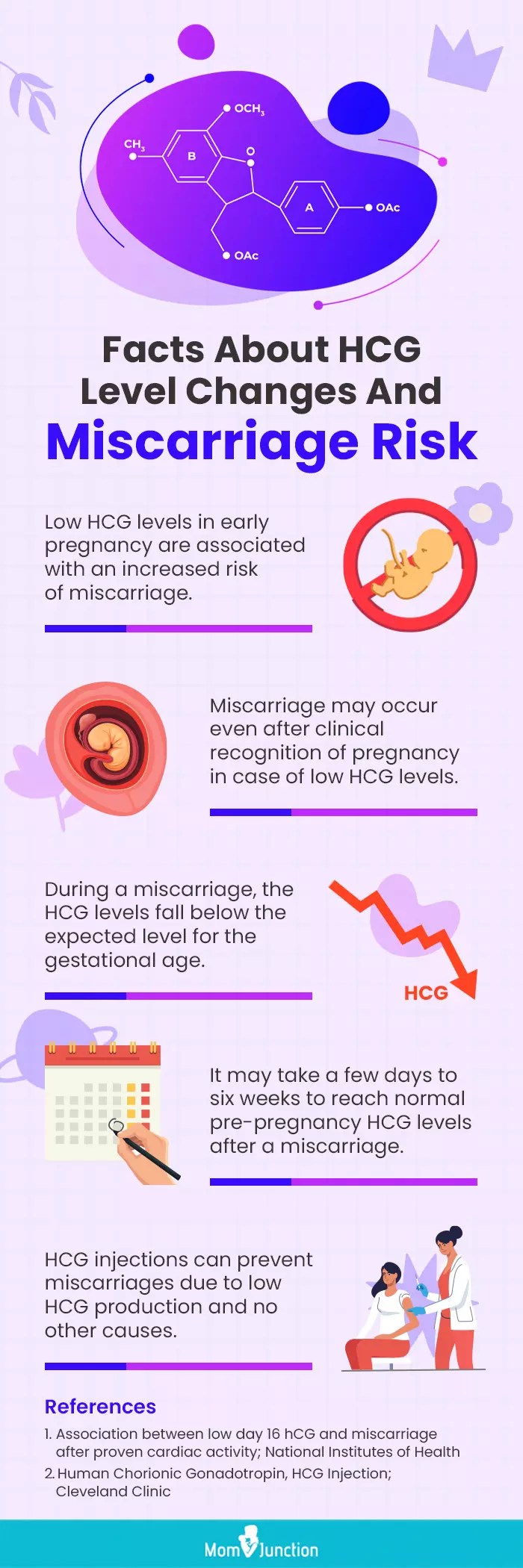 $OCH_3$
$CH_3$
B
O
A
OAc
OAc

Facts About HCG Level Changes And Miscarriage Risk

Low HCG levels in early pregnancy are associated with an increased risk of miscarriage.

Miscarriage may occur even after clinical recognition of pregnancy in case of low HCG levels.

During a miscarriage, the HCG levels fall below the expected level for the gestational age.

HCG

It may take a few days to six weeks to reach normal pre-pregnancy HCG levels after a miscarriage.

HCG injections can prevent miscarriages due to low HCG production and no other causes.

References

1. Association between low day 16 hCG and miscarriage after proven cardiac activity; National Institutes of Health
2. Human Chorionic Gonadotropin, HCG Injection; Cleveland Clinic

MomJunction