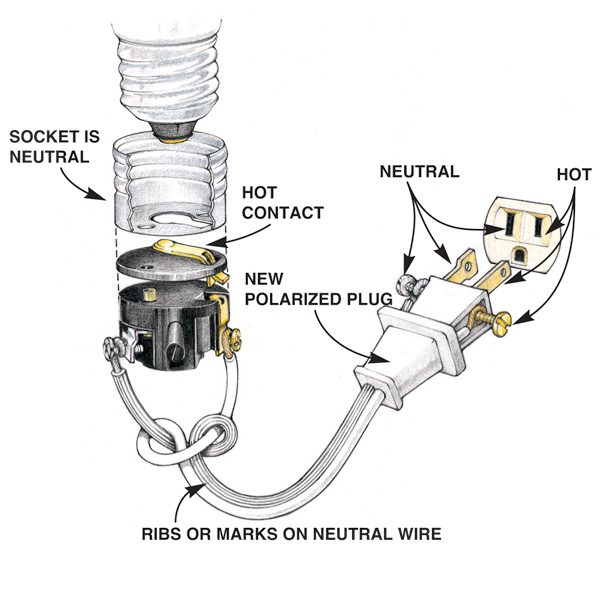 SOCKET IS NEUTRAL

HOT CONTACT

NEUTRAL

HOT

NEW POLARIZED PLUG

RIBS OR MARKS ON NEUTRAL WIRE