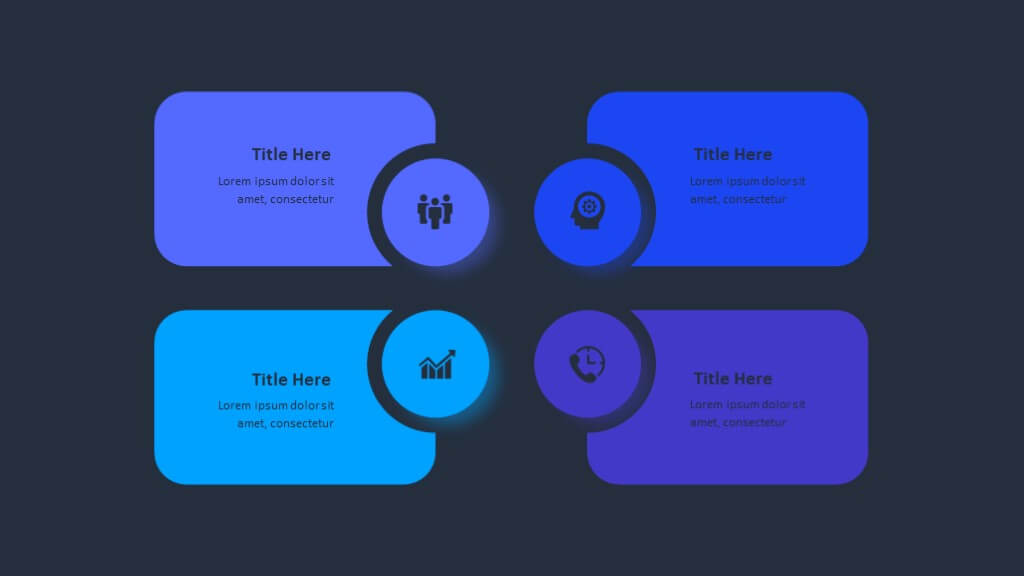 Title Here
Lorem ipsum dolor sit amet, consectetur

Title Here
Lorem ipsum dolor sit amet, consectetur

Title Here
Lorem ipsum dolor sit amet, consectetur

Title Here
Lorem ipsum dolor sit amet, consectetur