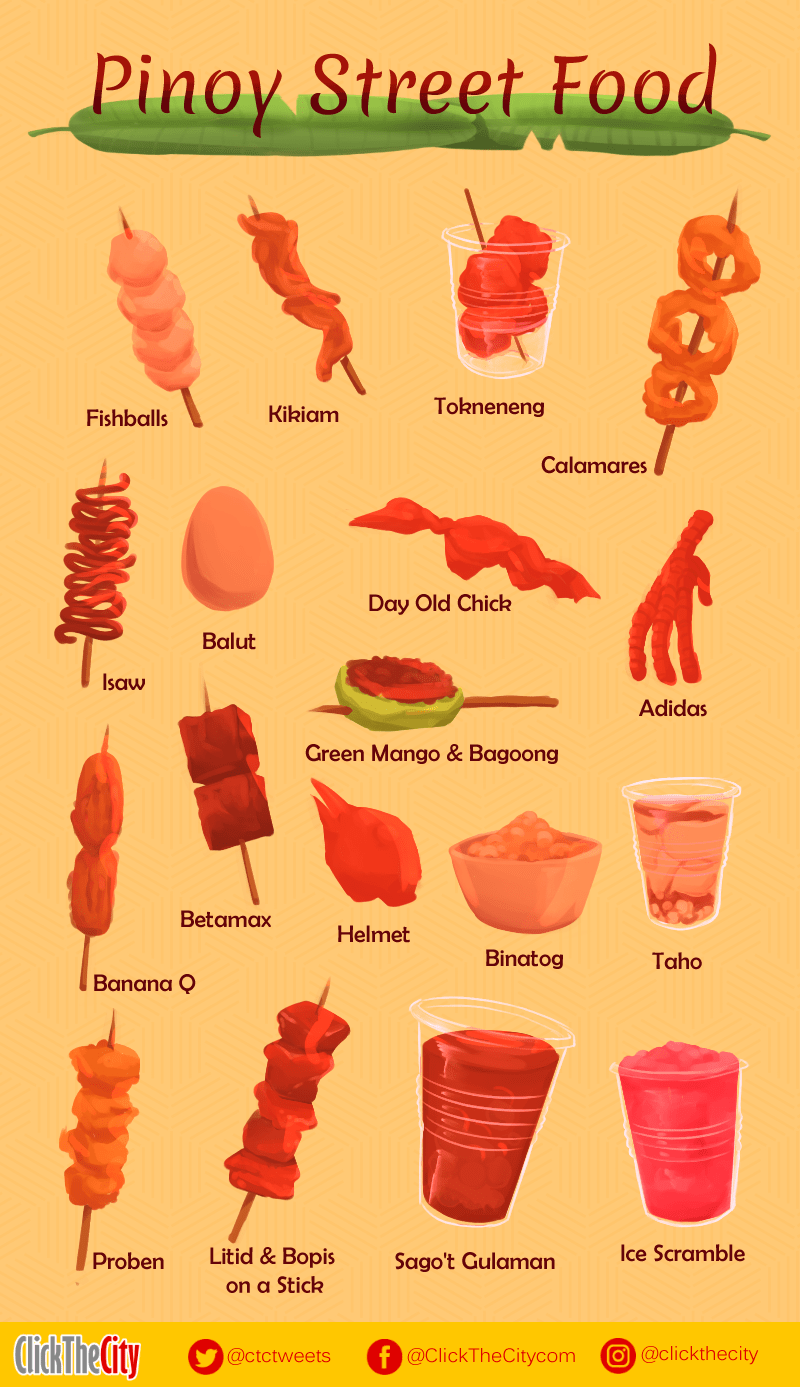 Pinoy Street Food

Fishballs

Kikiam

Tokneneng

Calamares

Isaw

Balut

Day Old Chick

Adidas

Green Mango & Bagoong

Banana Q

Betamax

Helmet

Binatog

Taho

Proben

Litid & Bopis on a Stick

Sago't Gulaman

Ice Scramble

ClickTheCity @ctctweets @ClickTheCitycom @clickthecity