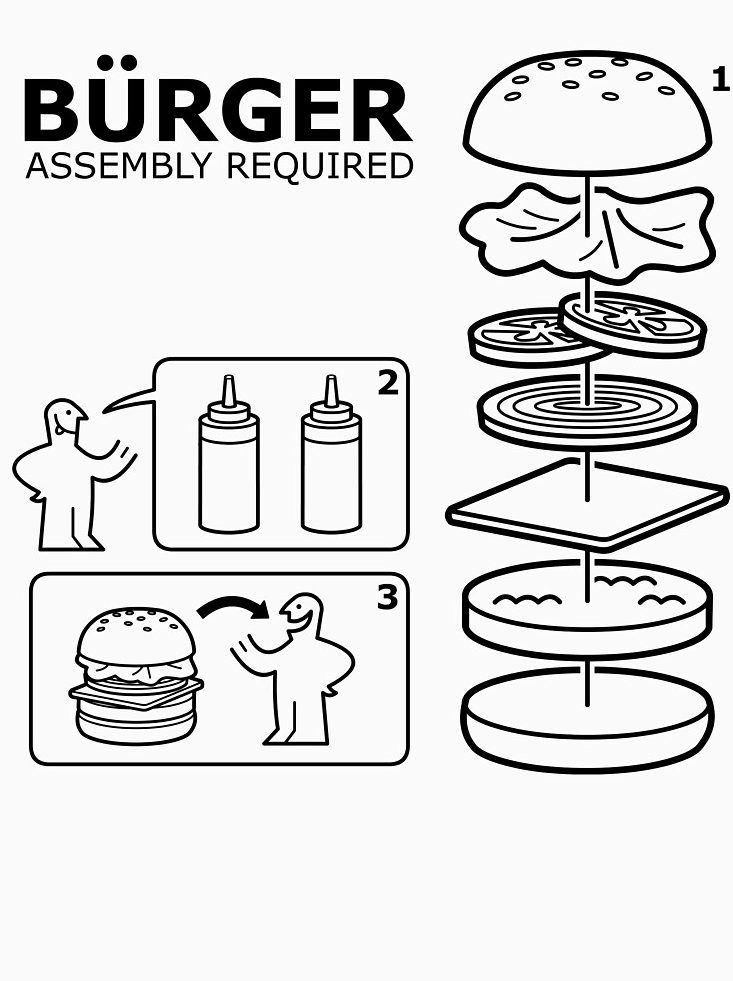 BÜRGER
ASSEMBLY REQUIRED

1

2

3