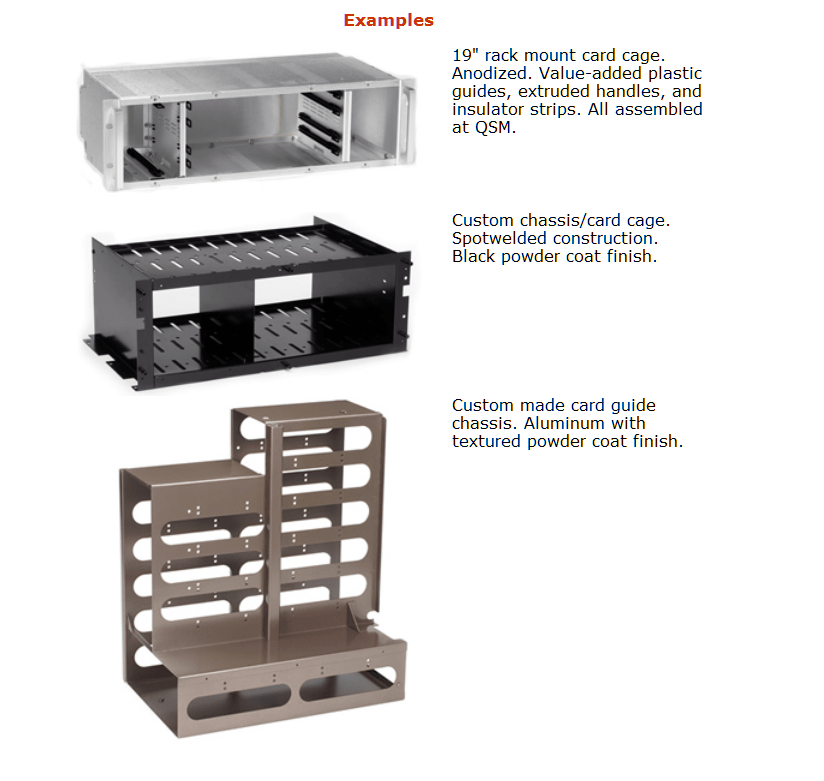 Examples

19" rack mount card cage. Anodized. Value-added plastic guides, extruded handles, and insulator strips. All assembled at QSM.

Custom chassis/card cage. Spotwelded construction. Black powder coat finish.

Custom made card guide chassis. Aluminum with textured powder coat finish.