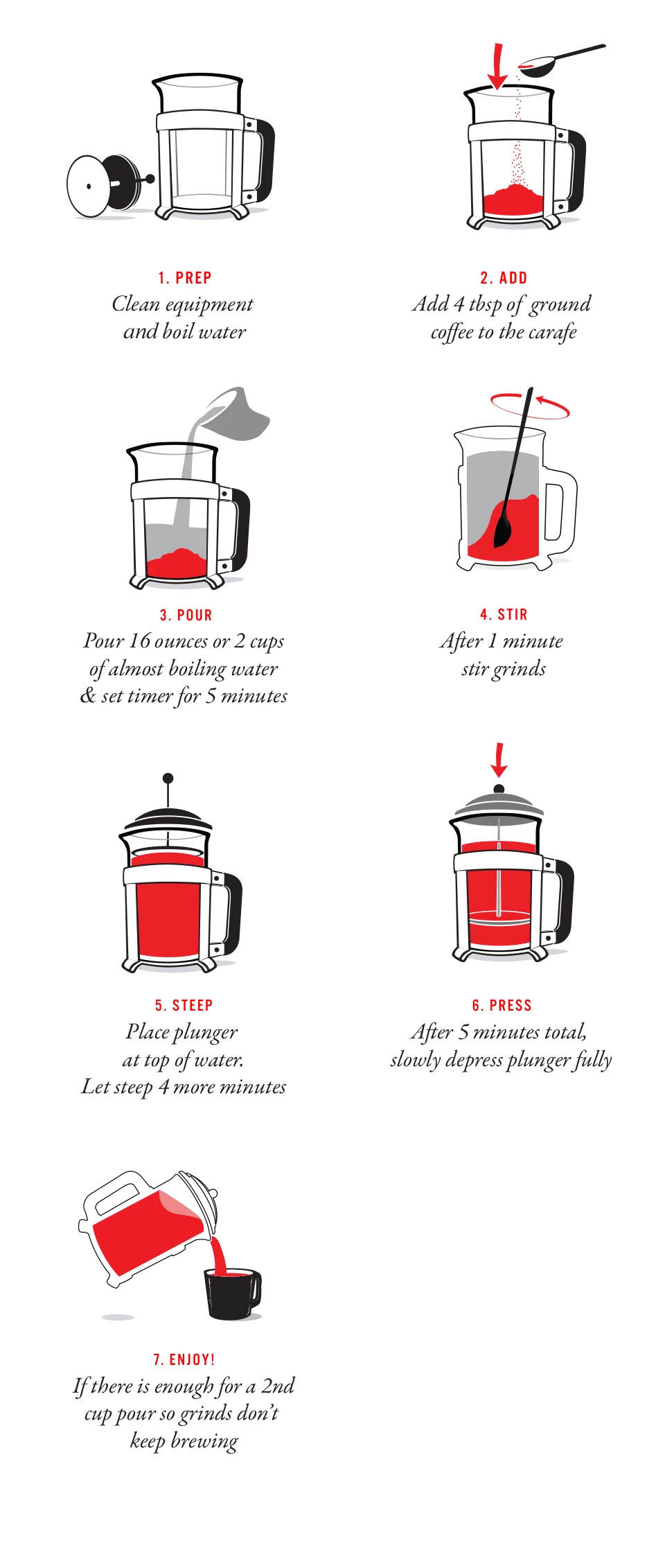 1. PREP
Clean equipment and boil water

2. ADD
Add 4 tbsp of ground coffee to the carafe

3. POUR
Pour 16 ounces or 2 cups of almost boiling water & set timer for 5 minutes

4. STIR
After 1 minute stir grinds

5. STEEP
Place plunger at top of water. Let steep 4 more minutes

6. PRESS
After 5 minutes total, slowly depress plunger fully

7. ENJOY!
If there is enough for a 2nd cup pour so grinds don't keep brewing