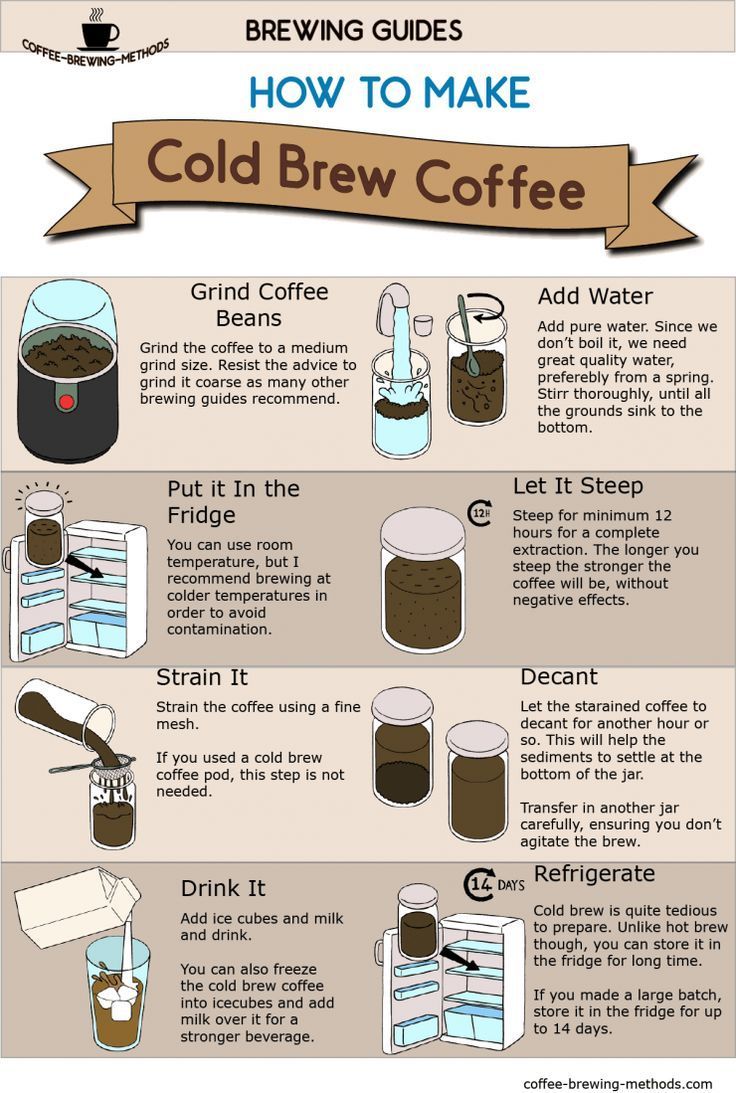 COFFEE-BREWING-METHODS

BREWING GUIDES

HOW TO MAKE

Cold Brew Coffee

Grind Coffee Beans

Grind the coffee to a medium grind size. Resist the advice to grind it coarse as many other brewing guides recommend.

Add Water

Add pure water. Since we don't boil it, we need great quality water, preferebly from a spring. Stirr thoroughly, until all the grounds sink to the bottom.

Put it In the Fridge

You can use room temperature, but I recommend brewing at colder temperatures in order to avoid contamination.

12H

Let It Steep

Steep for minimum 12 hours for a complete extraction. The longer you steep the stronger the coffee will be, without negative effects.

Strain It

Strain the coffee using a fine mesh.

If you used a cold brew coffee pod, this step is not needed.

Decant

Let the starained coffee to decant for another hour or so. This will help the sediments to settle at the bottom of the jar.

Transfer in another jar carefully, ensuring you don't agitate the brew.

Drink It

Add ice cubes and milk and drink.

You can also freeze the cold brew coffee into icecubes and add milk over it for a stronger beverage.

14 DAYS

Refrigerate

Cold brew is quite tedious to prepare. Unlike hot brew though, you can store it in the fridge for long time.

If you made a large batch, store it in the fridge for up to 14 days.

coffee-brewing-methods.com