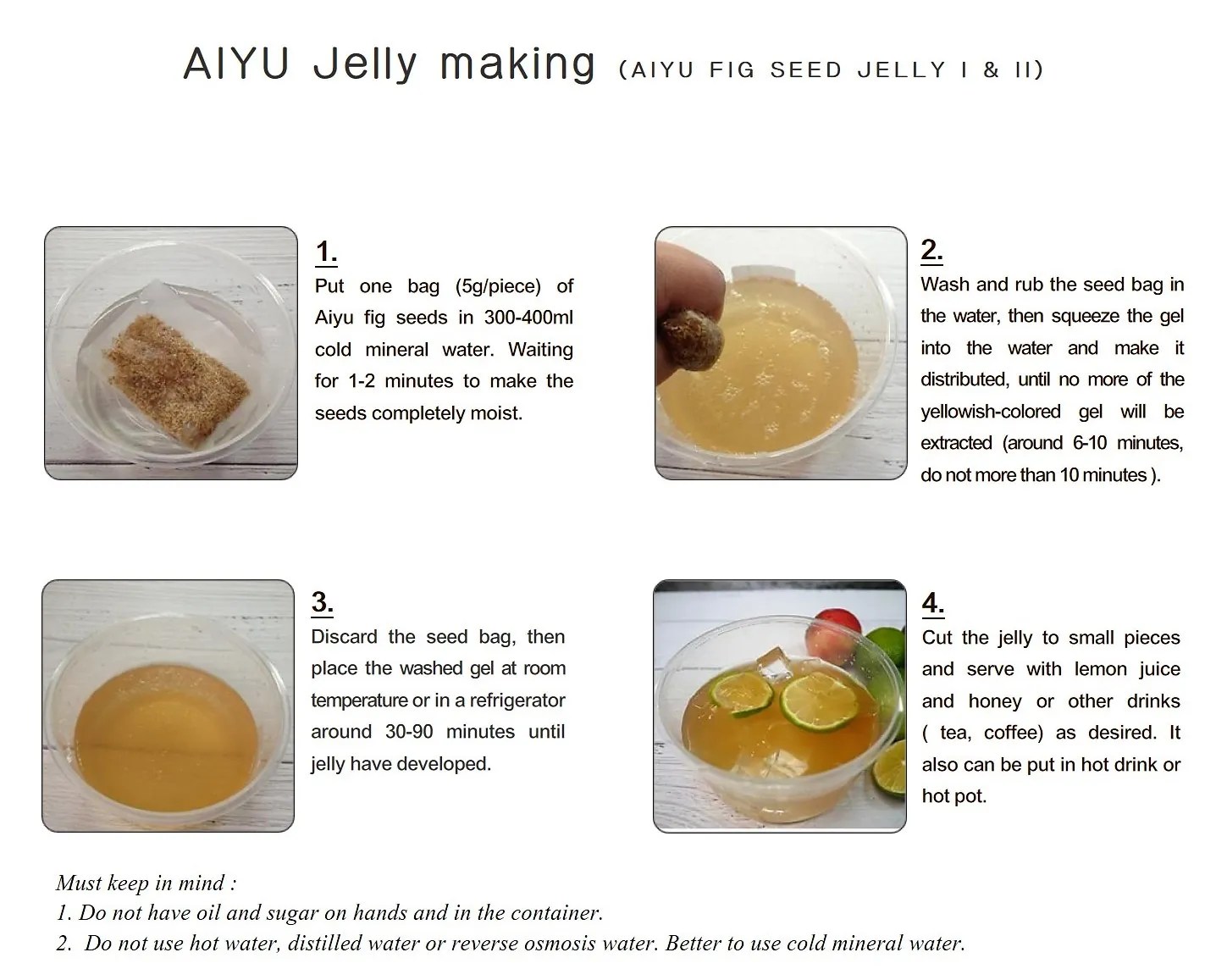 AIYU Jelly making (AIYU FIG SEED JELLY I & II)

1.
Put one bag (5g/piece) of Aiyu fig seeds in 300-400ml cold mineral water. Waiting for 1-2 minutes to make the seeds completely moist.

2.
Wash and rub the seed bag in the water, then squeeze the gel into the water and make it distributed, until no more of the yellowish-colored gel will be extracted (around 6-10 minutes, do not more than 10 minutes ).

3.
Discard the seed bag, then place the washed gel at room temperature or in a refrigerator around 30-90 minutes until jelly have developed.

4.
Cut the jelly to small pieces and serve with lemon juice and honey or other drinks ( tea, coffee) as desired. It also can be put in hot drink or hot pot.

Must keep in mind :
1. Do not have oil and sugar on hands and in the container.
2. Do not use hot water, distilled water or reverse osmosis water. Better to use cold mineral water.