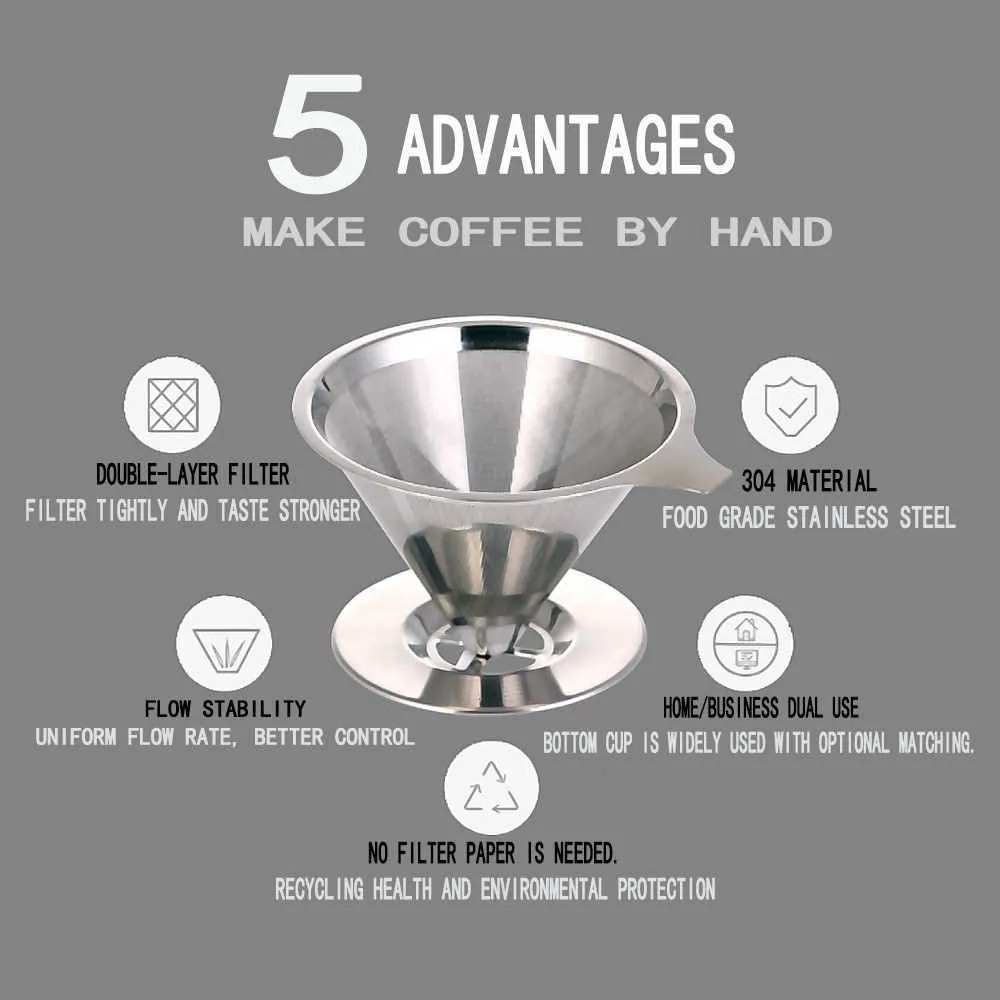 5 ADVANTAGES

MAKE COFFEE BY HAND

DOUBLE-LAYER FILTER
FILTER TIGHTLY AND TASTE STRONGER

304 MATERIAL
FOOD GRADE STAINLESS STEEL

FLOW STABILITY
UNIFORM FLOW RATE, BETTER CONTROL

HOME/BUSINESS DUAL USE
BOTTOM CUP IS WIDELY USED WITH OPTIONAL MATCHING.

NO FILTER PAPER IS NEEDED.
RECYCLING HEALTH AND ENVIRONMENTAL PROTECTION