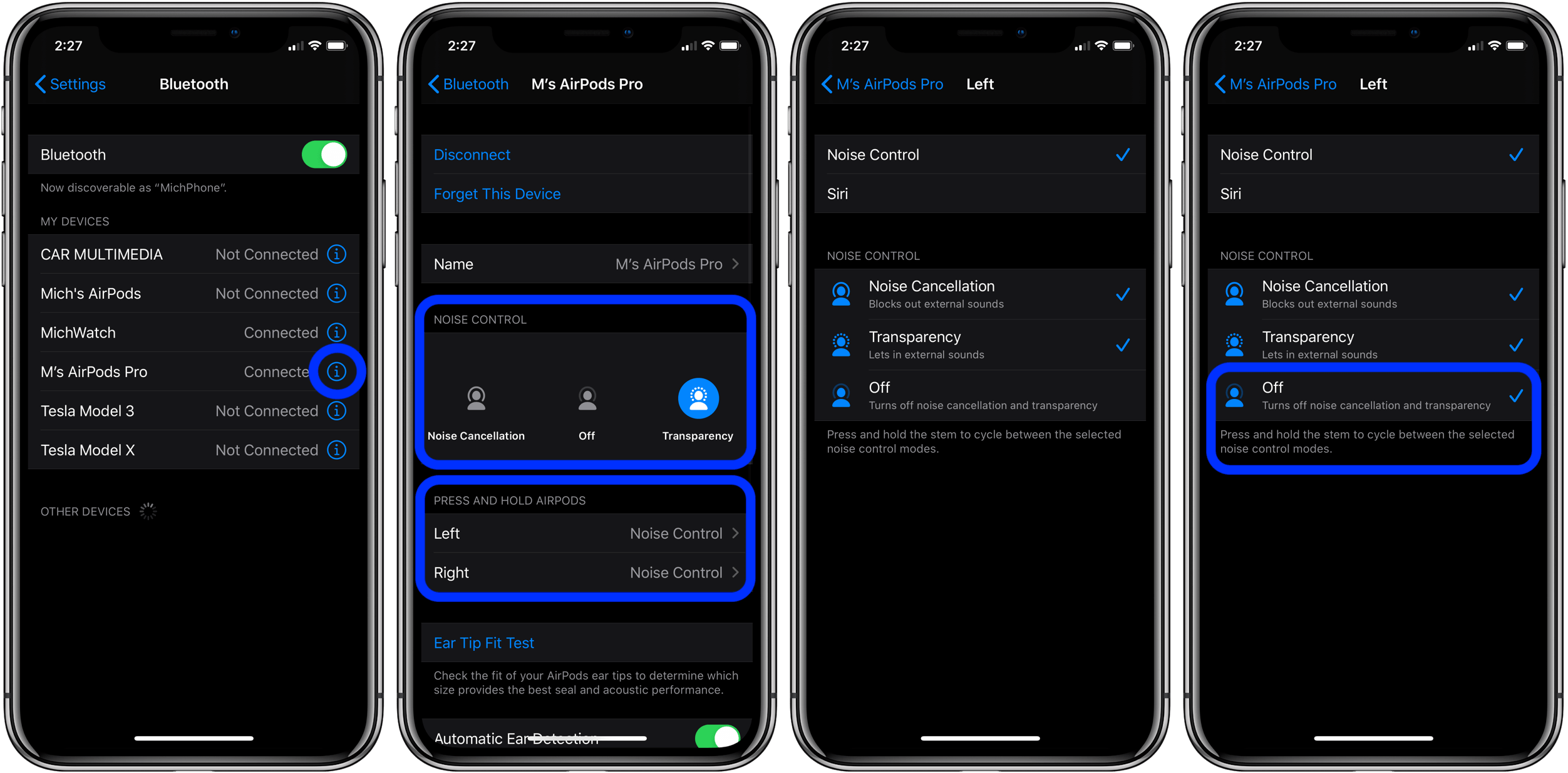 2:27

Settings Bluetooth

Bluetooth

Now discoverable as "MichPhone".

MY DEVICES

CAR MULTIMEDIA Not Connected

Mich's AirPods Not Connected

MichWatch Connected

M's AirPods Pro Connecte

Tesla Model 3 Not Connected

Tesla Model X Not Connected

OTHER DEVICES

2:27

Bluetooth M's AirPods Pro

Disconnect

Forget This Device

Name M's AirPods Pro

NOISE CONTROL

Noise Cancellation Off Transparency

PRESS AND HOLD AIRPODS

Left Noise Control

Right Noise Control

Ear Tip Fit Test

Check the fit of your AirPods ear tips to determine which size provides the best seal and acoustic performance.

Automatic Ear Detection

2:27

M's AirPods Pro Left

Noise Control

Siri

NOISE CONTROL

Noise Cancellation
Blocks out external sounds

Transparency
Lets in external sounds

Off
Turns off noise cancellation and transparency

Press and hold the stem to cycle between the selected noise control modes.

2:27

M's AirPods Pro Left

Noise Control

Siri

NOISE CONTROL

Noise Cancellation
Blocks out external sounds

Transparency
Lets in external sounds

Off
Turns off noise cancellation and transparency

Press and hold the stem to cycle between the selected noise control modes.