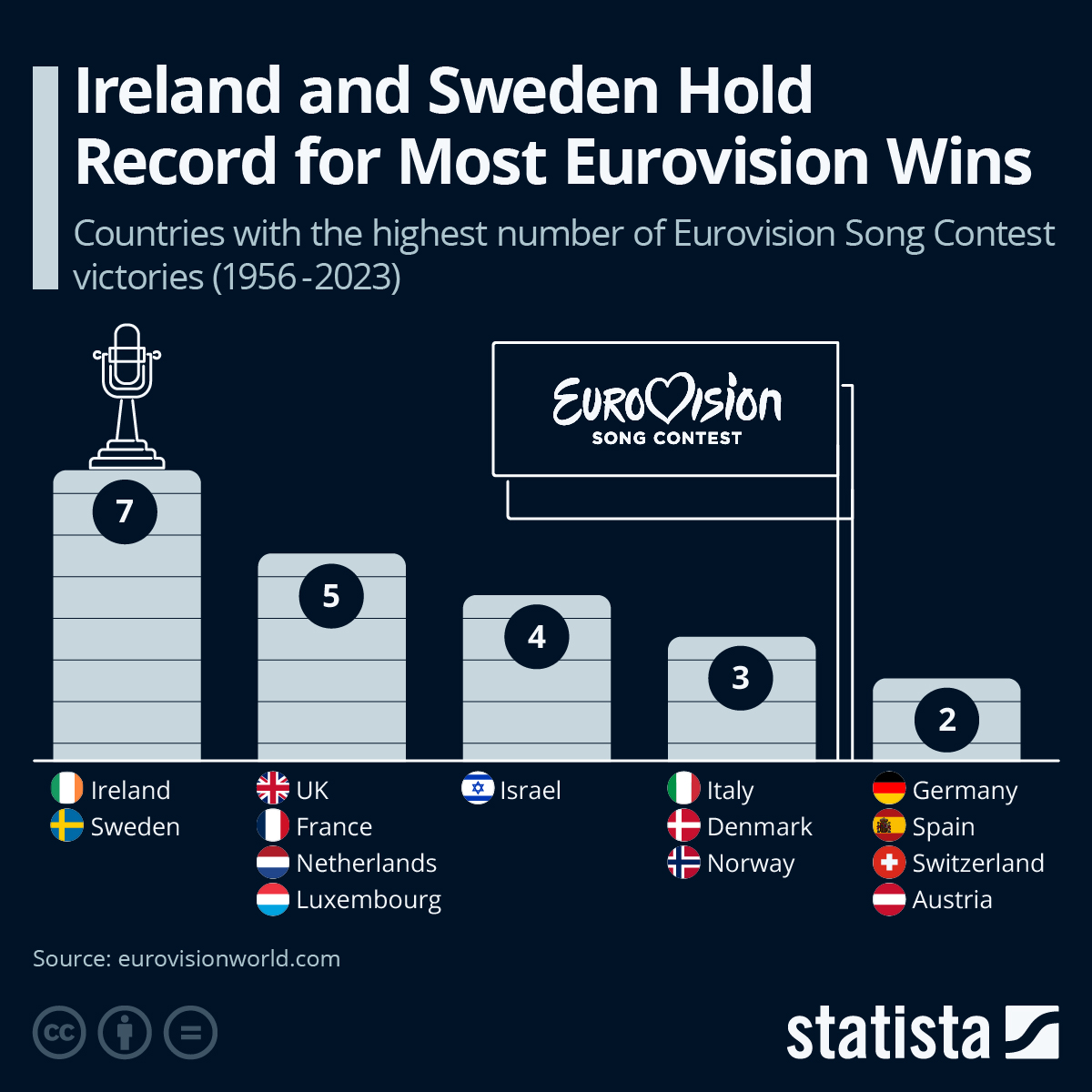 Ireland and Sweden Hold Record for Most Eurovision Wins

Countries with the highest number of Eurovision Song Contest victories (1956-2023)

EUROVISION
SONG CONTEST

7
5
4
3
2

Ireland
Sweden

UK
France
Netherlands
Luxembourg

Israel

Italy
Denmark
Norway

Germany
Spain
Switzerland
Austria

Source: eurovisionworld.com

statista