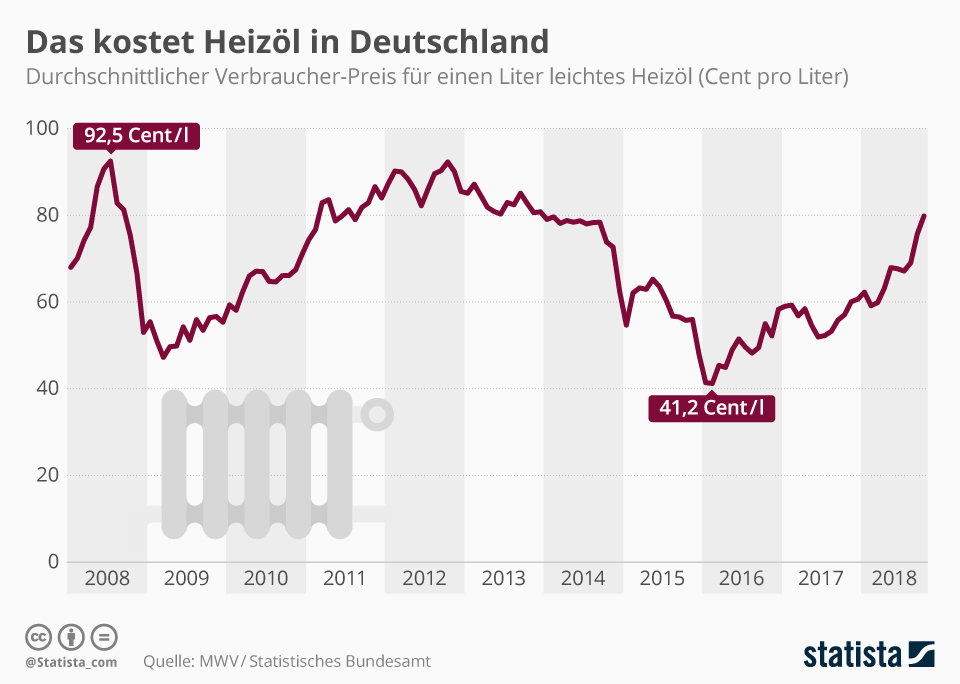 Das kostet Heizöl in Deutschland

Durchschnittlicher Verbraucher-Preis für einen Liter leichtes Heizöl (Cent pro Liter)

100
80
60
40
20
0

92,5 Cent/l

41,2 Cent/l

2008 2009 2010 2011 2012 2013 2014 2015 2016 2017 2018

@Statista_com

Quelle: MWV/ Statistisches Bundesamt

statista