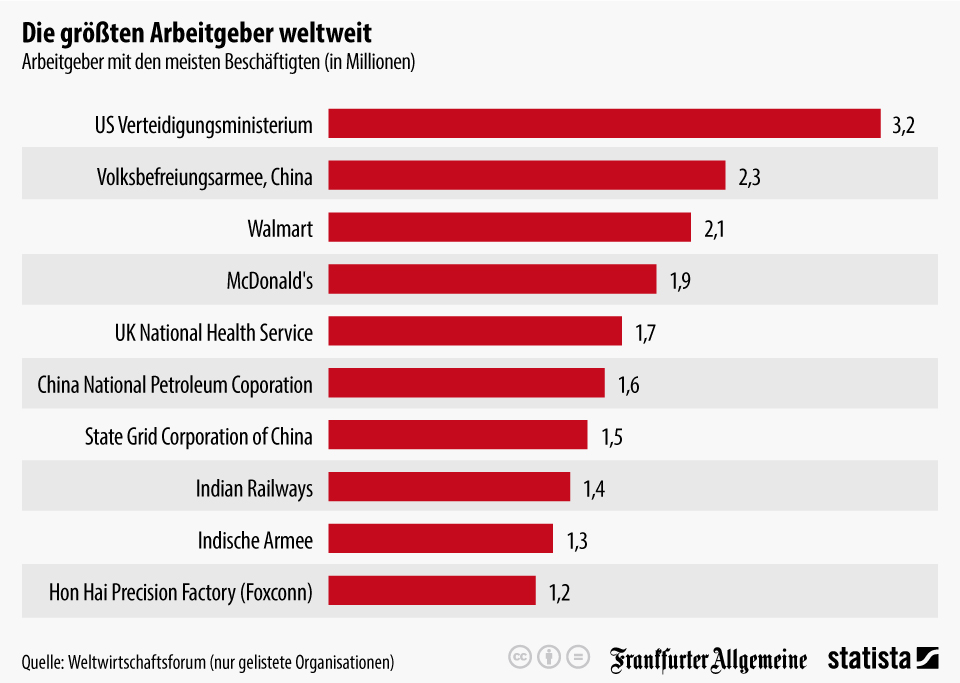 Die größten Arbeitgeber weltweit
Arbeitgeber mit den meisten Beschäftigten (in Millionen)

US Verteidigungsministerium 3,2
Volksbefreiungsarmee, China 2,3
Walmart 2,1
McDonald's 1,9
UK National Health Service 1,7
China National Petroleum Coporation 1,6
State Grid Corporation of China 1,5
Indian Railways 1,4
Indische Armee 1,3
Hon Hai Precision Factory (Foxconn) 1,2

Quelle: Weltwirtschaftsforum (nur gelistete Organisationen)

Frankfurter Allgemeine statista