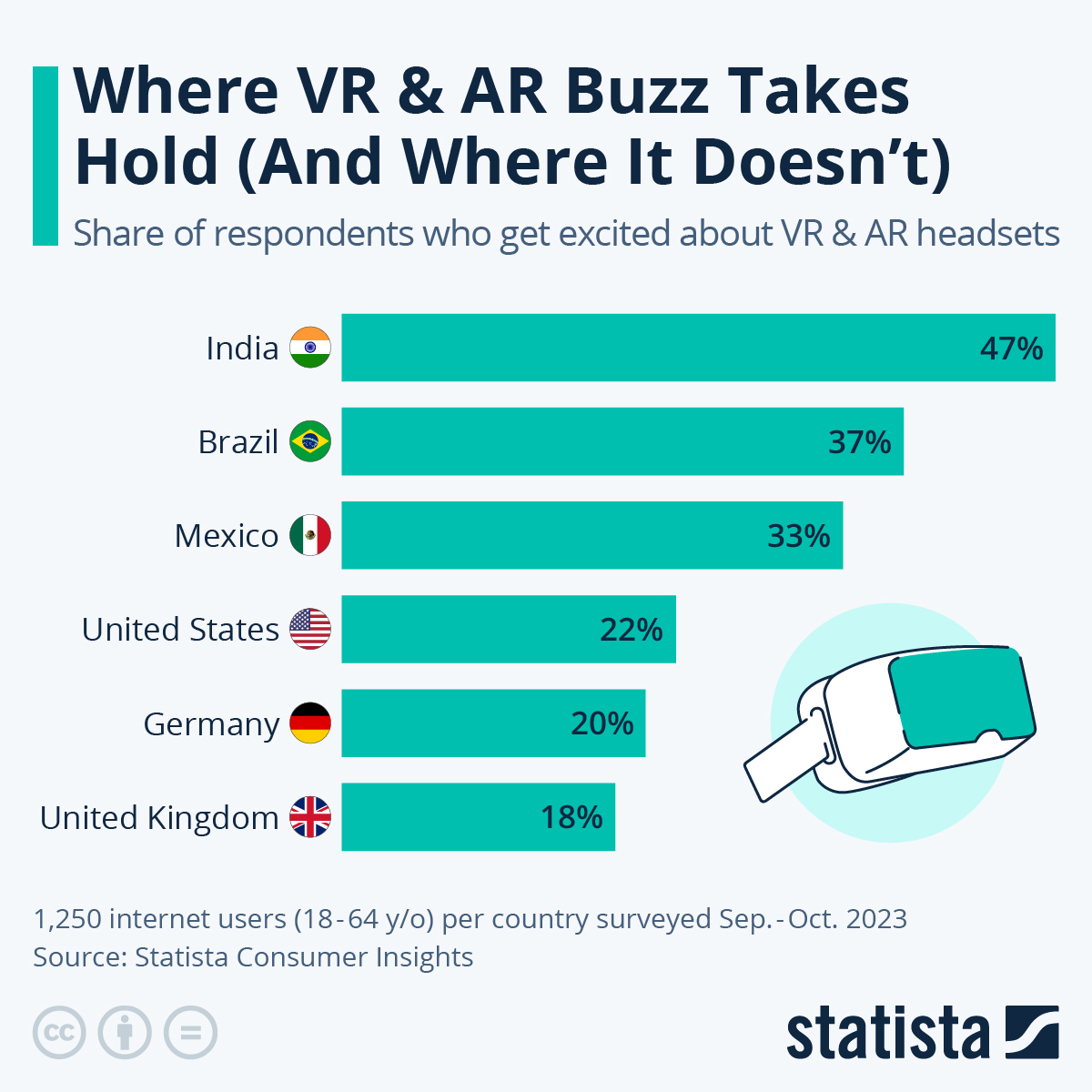 Where VR & AR Buzz Takes Hold (And Where It Doesn't)

Share of respondents who get excited about VR & AR headsets

India 47%

Brazil 37%

Mexico 33%

United States 22%

Germany 20%

United Kingdom 18%

1,250 internet users (18-64 y/o) per country surveyed Sep.-Oct. 2023
Source: Statista Consumer Insights

statista