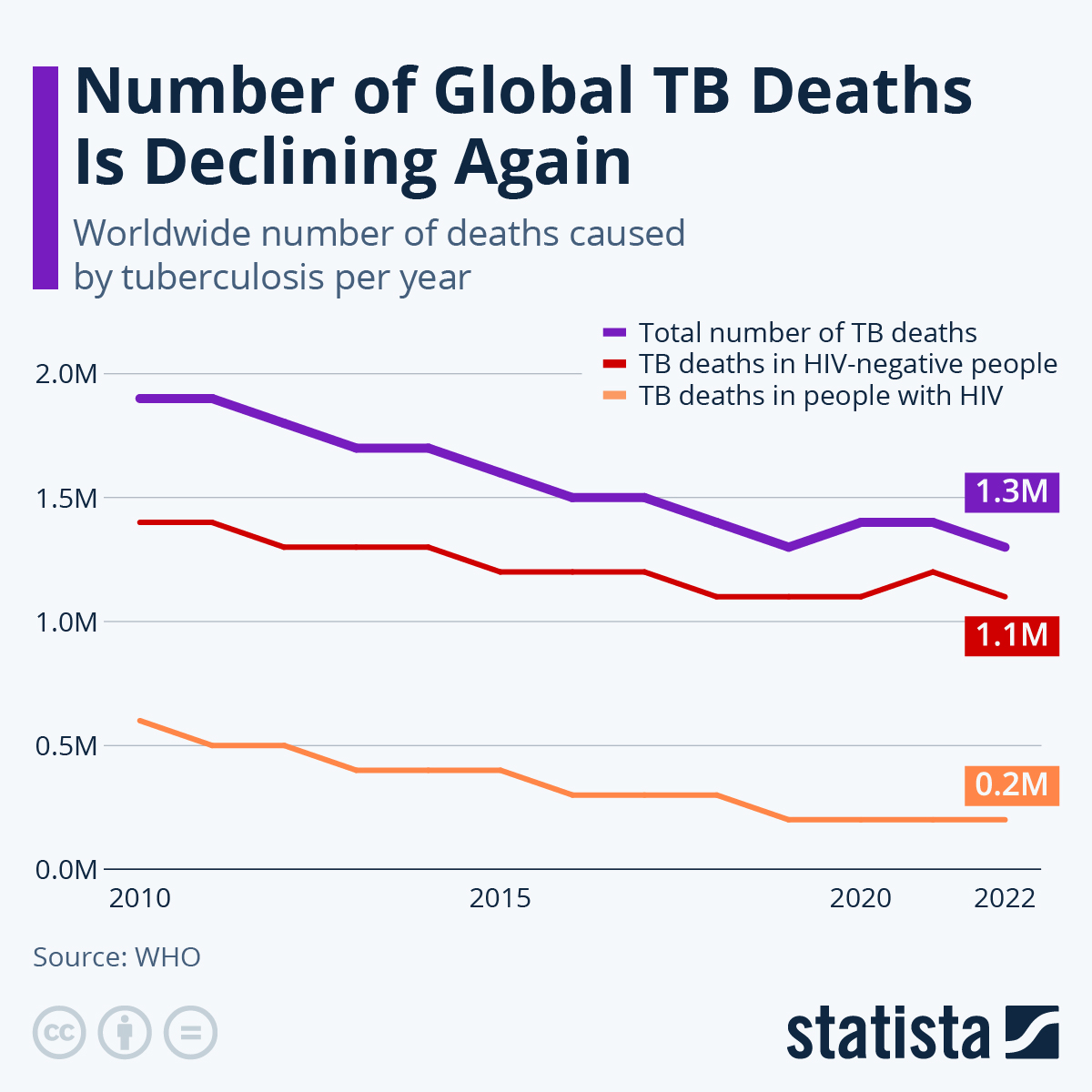 Number of Global TB Deaths Is Declining Again

Worldwide number of deaths caused by tuberculosis per year

Total number of TB deaths
TB deaths in HIV-negative people
TB deaths in people with HIV

2.0M
1.5M
1.0M
0.5M
0.0M

1.3M
1.1M
0.2M

2010
2015
2020
2022

Source: WHO

cc

statista