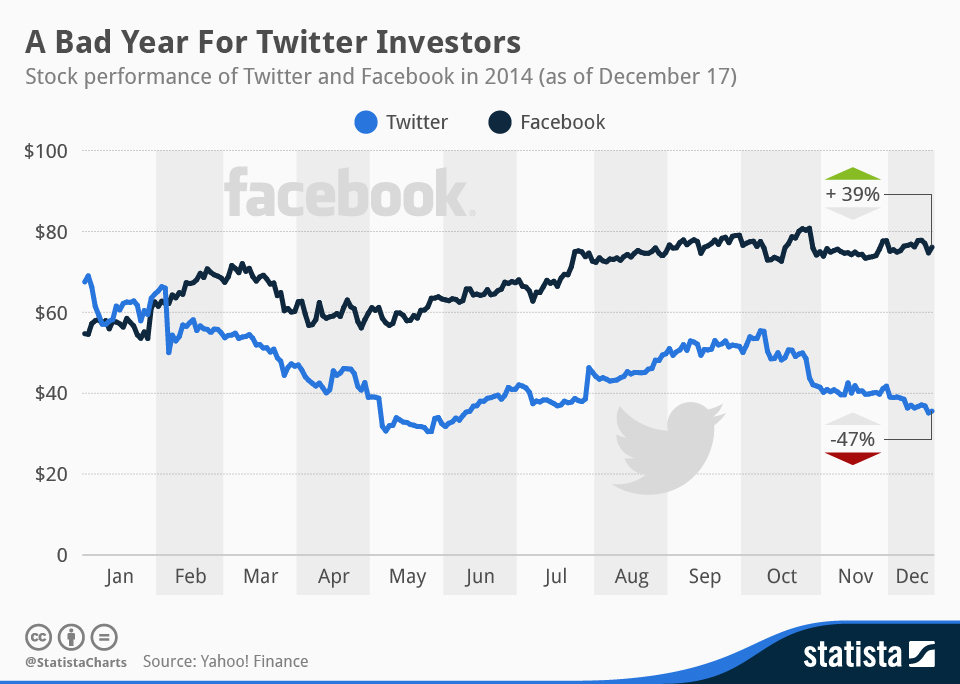 A Bad Year For Twitter Investors

Stock performance of Twitter and Facebook in 2014 (as of December 17)

Twitter Facebook

$100
$80
$60
$40
$20
0

facebook

+ 39%

-47%

Jan Feb Mar Apr May Jun Jul Aug Sep Oct Nov Dec

@StatistaCharts Source: Yahoo! Finance

statista