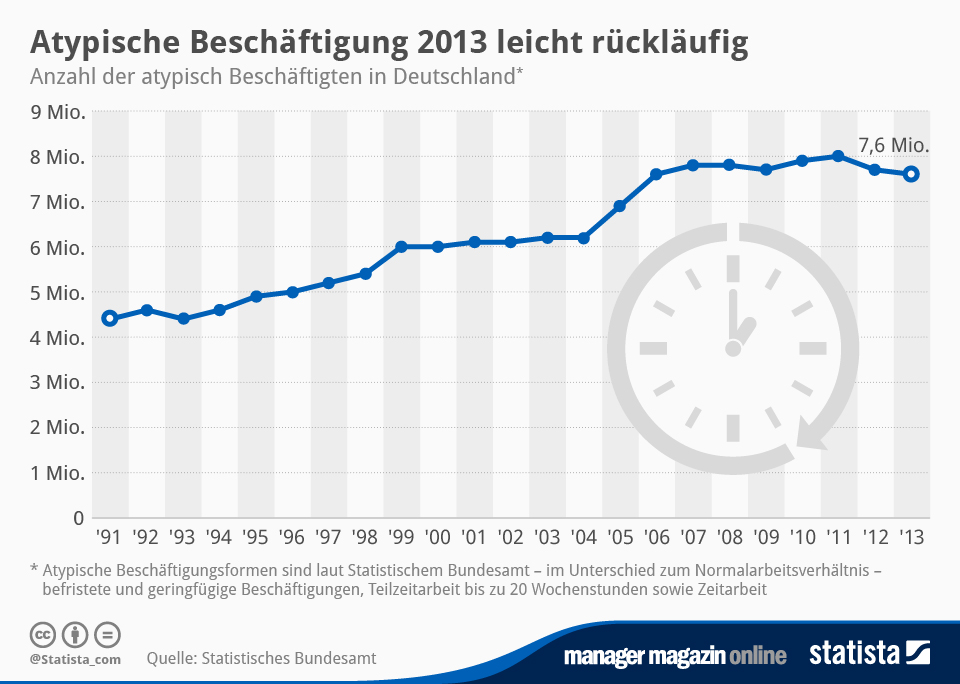 Atypische Beschäftigung 2013 leicht rückläufig
Anzahl der atypisch Beschäftigten in Deutschland*

9 Mio.
8 Mio.
7 Mio.
6 Mio.
5 Mio.
4 Mio.
3 Mio.
2 Mio.
1 Mio.
0

7,6 Mio.

'91 '92 '93 '94 '95 '96 '97 '98 '99 '00 '01 '02 '03 '04 '05 '06 '07 '08 '09 '10 '11 '12 '13

* Atypische Beschäftigungsformen sind laut Statistischem Bundesamt – im Unterschied zum Normalarbeitsverhältnis – befristete und geringfügige Beschäftigungen, Teilzeitarbeit bis zu 20 Wochenstunden sowie Zeitarbeit

@Statista_com Quelle: Statistisches Bundesamt

manager magazin online statista