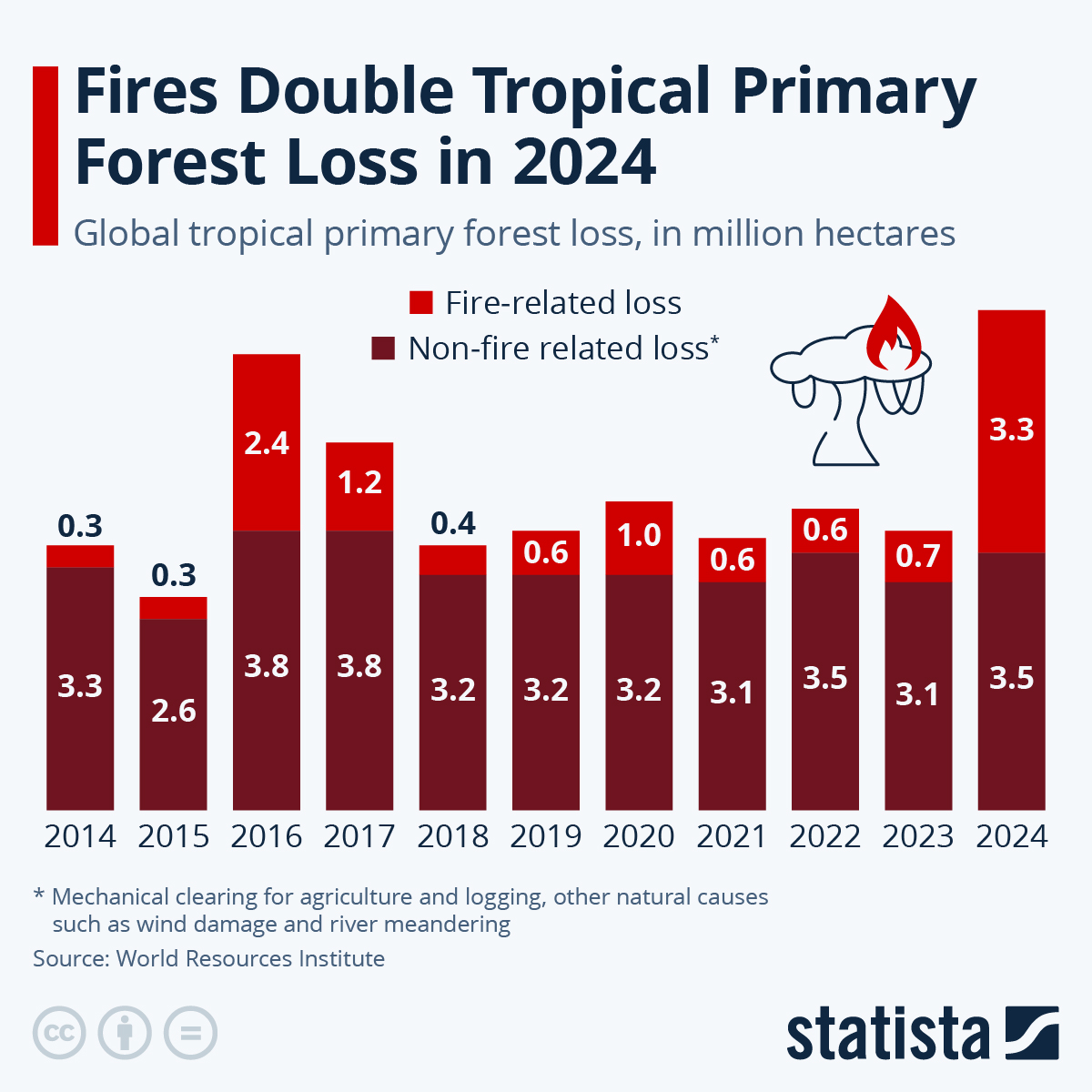 Fires Double Tropical Primary Forest Loss in 2024

Global tropical primary forest loss, in million hectares

Fire-related loss
Non-fire related loss*

| | 2014 | 2015 | 2016 | 2017 | 2018 | 2019 | 2020 | 2021 | 2022 | 2023 | 2024 |
|---|---|---|---|---|---|---|---|---|---|---|---|
| Fire-related loss | 0.3 | 0.3 | 2.4 | 1.2 | 0.4 | 0.6 | 1.0 | 0.6 | 0.6 | 0.7 | 3.3 |
| Non-fire related loss* | 3.3 | 2.6 | 3.8 | 3.8 | 3.2 | 3.2 | 3.2 | 3.1 | 3.5 | 3.1 | 3.5 |

* Mechanical clearing for agriculture and logging, other natural causes such as wind damage and river meandering

Source: World Resources Institute

statista