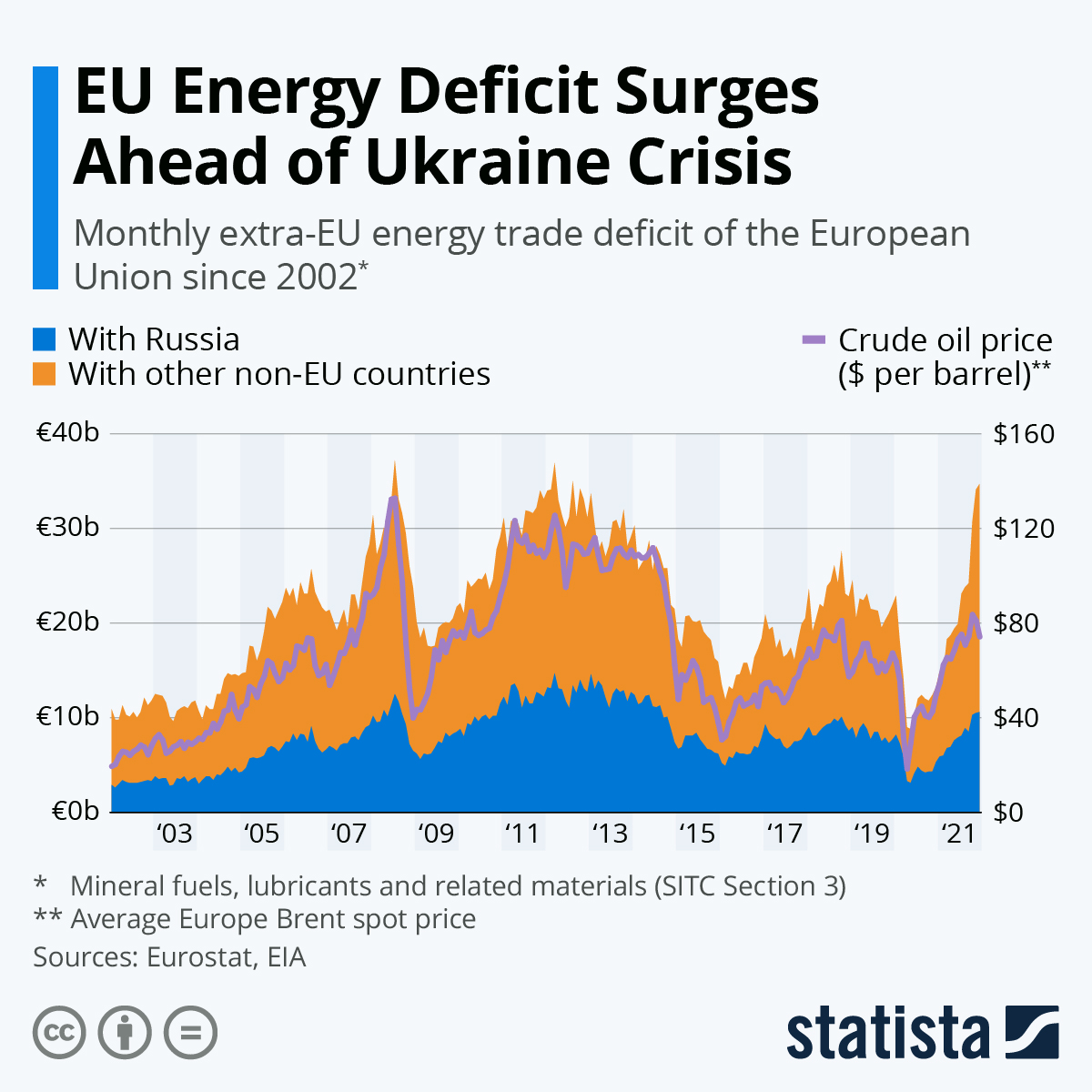 EU Energy Deficit Surges Ahead of Ukraine Crisis

Monthly extra-EU energy trade deficit of the European Union since 2002*

With Russia
With other non-EU countries

Crude oil price ($ per barrel)**

€40b
€30b
€20b
€10b
€0b

$160
$120
$80
$40
$0

'03 '05 '07 '09 '11 '13 '15 '17 '19 '21

* Mineral fuels, lubricants and related materials (SITC Section 3)
** Average Europe Brent spot price
Sources: Eurostat, EIA

statista