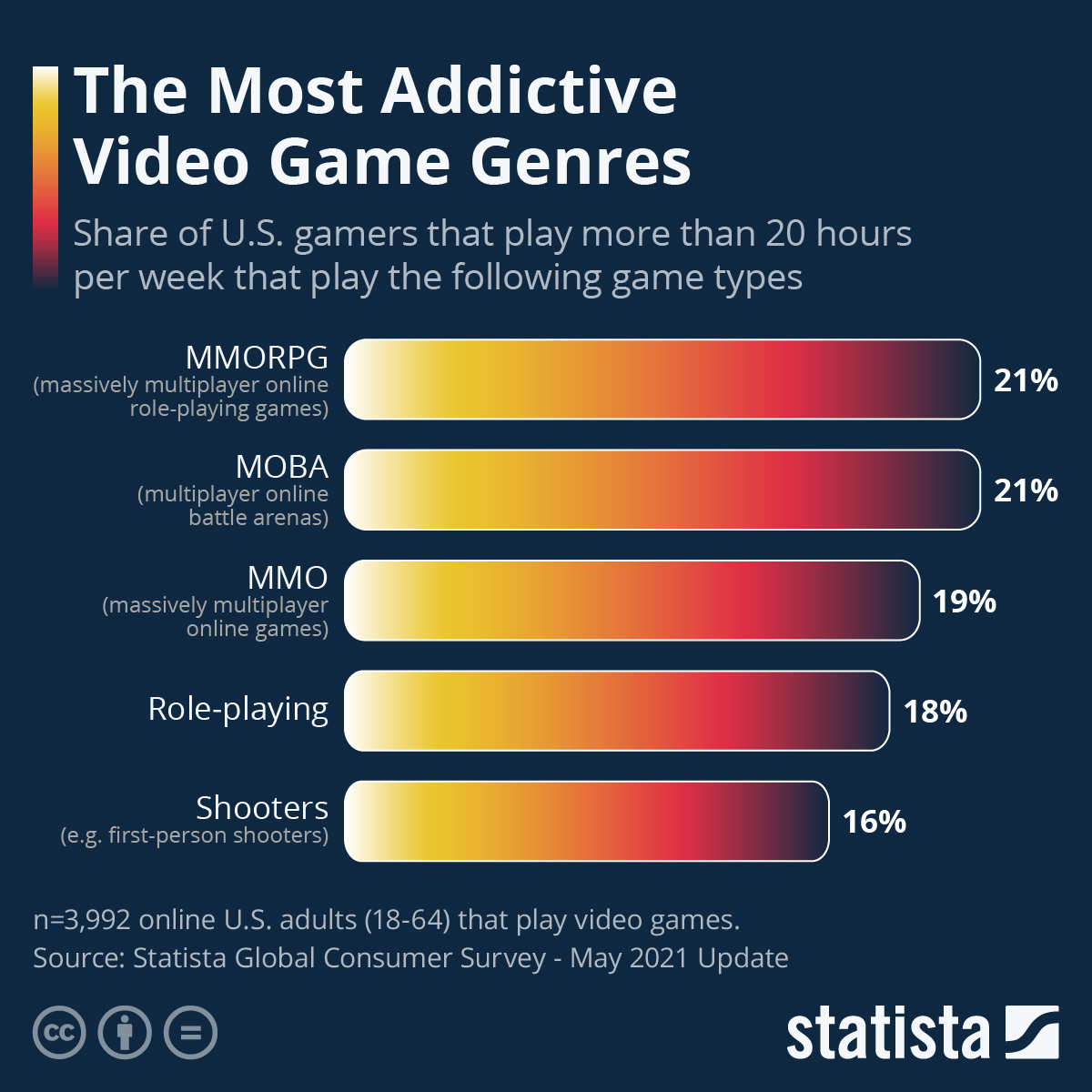 The Most Addictive Video Game Genres

Share of U.S. gamers that play more than 20 hours per week that play the following game types

MMORPG (massively multiplayer online role-playing games) 21%

MOBA (multiplayer online battle arenas) 21%

MMO (massively multiplayer online games) 19%

Role-playing 18%

Shooters (e.g. first-person shooters) 16%

n=3,992 online U.S. adults (18-64) that play video games.
Source: Statista Global Consumer Survey - May 2021 Update

statista