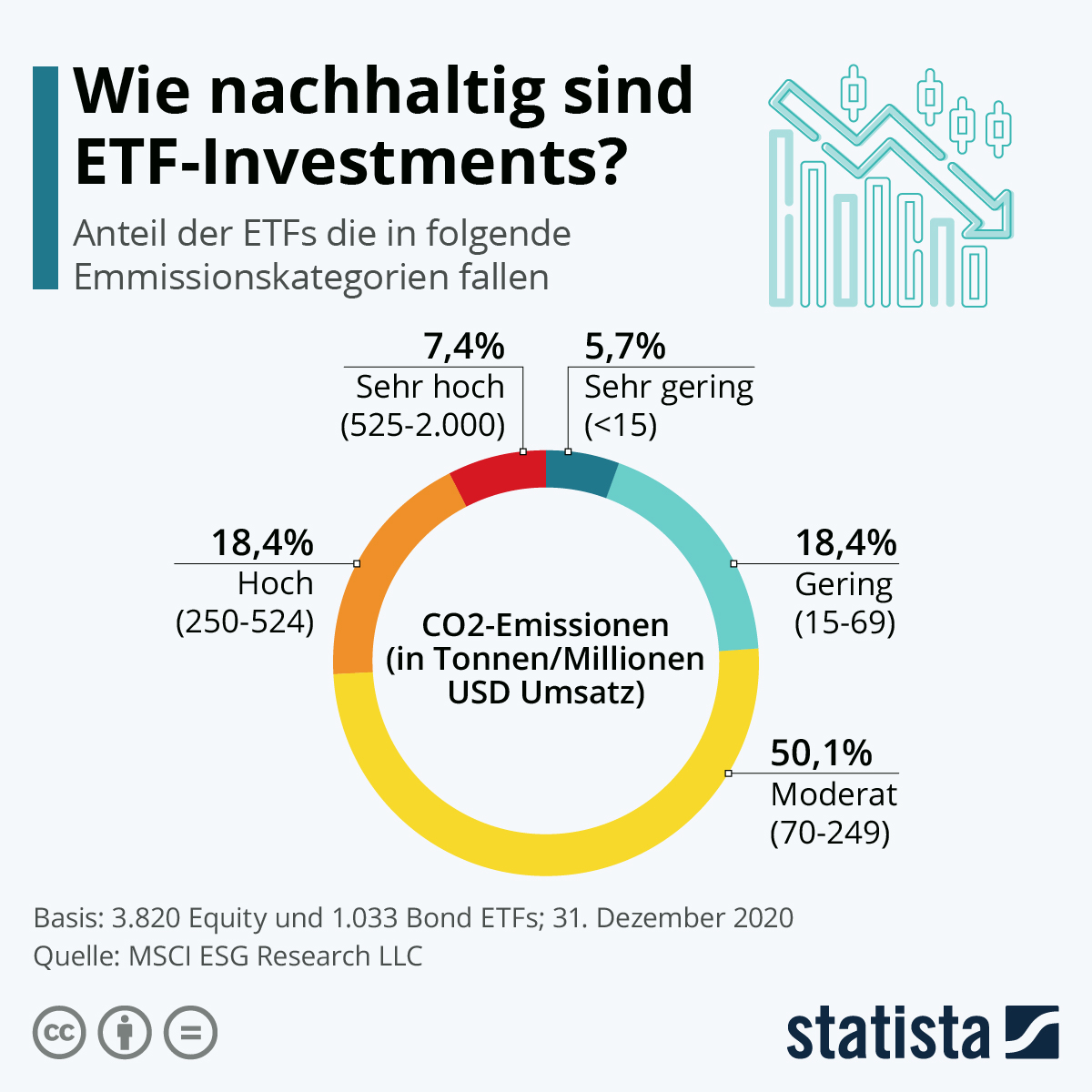 Wie nachhaltig sind ETF-Investments?

Anteil der ETFs die in folgende Emmissionskategorien fallen

7,4%
Sehr hoch
(525-2.000)

5,7%
Sehr gering
(<15)

18,4%
Hoch
(250-524)

18,4%
Gering
(15-69)

CO2-Emissionen (in Tonnen/Millionen USD Umsatz)

50,1%
Moderat
(70-249)

Basis: 3.820 Equity und 1.033 Bond ETFs; 31. Dezember 2020
Quelle: MSCI ESG Research LLC

statista