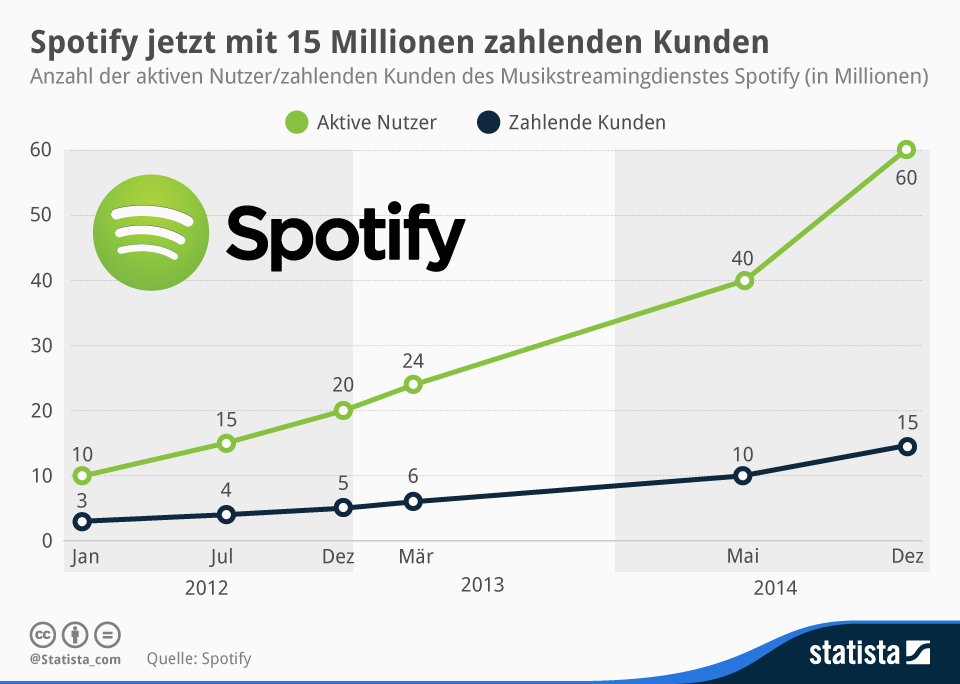 Spotify jetzt mit 15 Millionen zahlenden Kunden

Anzahl der aktiven Nutzer/zahlenden Kunden des Musikstreamingdienstes Spotify (in Millionen)

Aktive Nutzer
Zahlende Kunden

60
50
40
30
20
10
0

Spotify

10
15
20
24
40
60

3
4
5
6
10
15

Jan
Jul
Dez
Mär
Mai
Dez

2012
2013
2014

@Statista_com
Quelle: Spotify

statista