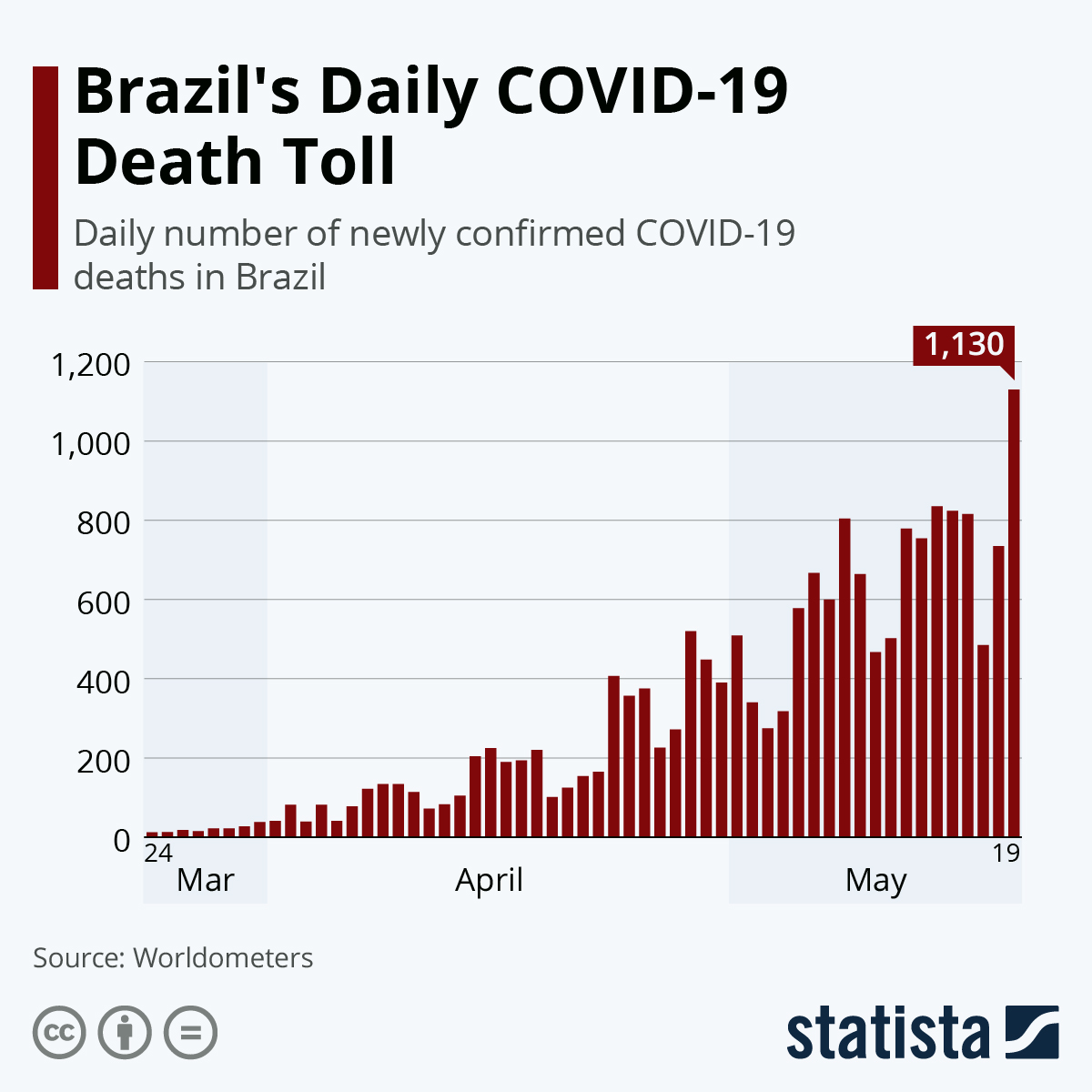 Brazil's Daily COVID-19 Death Toll

Daily number of newly confirmed COVID-19 deaths in Brazil

1,130

1,200
1,000
800
600
400
200
0

24
19
Mar
April
May

Source: Worldometers

statista