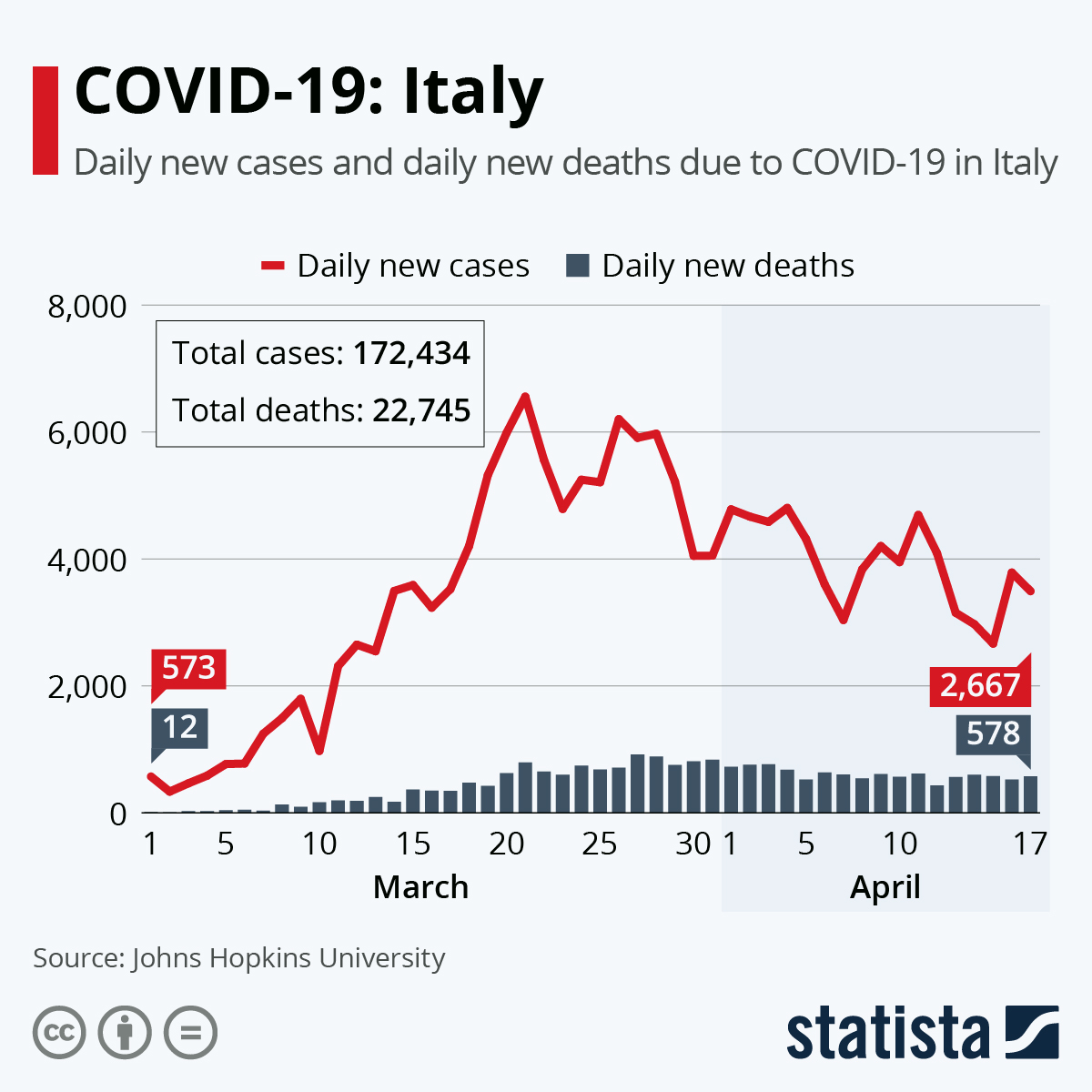 COVID-19: Italy

Daily new cases and daily new deaths due to COVID-19 in Italy

Daily new cases  Daily new deaths

8,000
6,000
4,000
2,000
0

Total cases: 172,434
Total deaths: 22,745

573
12
2,667
578

1 5 10 15 20 25 30 1 5 10 17
March
April

Source: Johns Hopkins University

statista