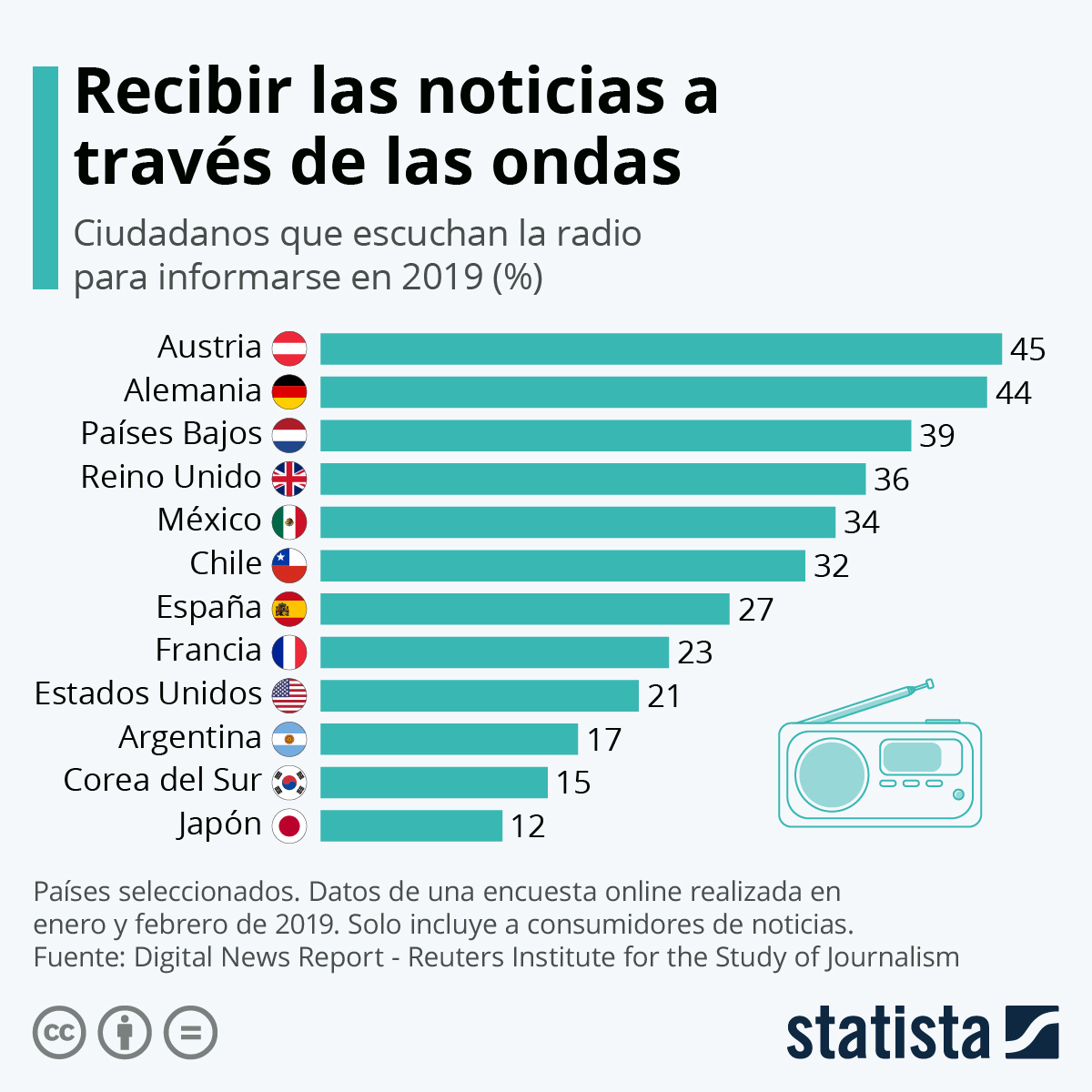 Recibir las noticias a través de las ondas

Ciudadanos que escuchan la radio para informarse en 2019 (%)

Austria 45
Alemania 44
Países Bajos 39
Reino Unido 36
México 34
Chile 32
España 27
Francia 23
Estados Unidos 21
Argentina 17
Corea del Sur 15
Japón 12

Países seleccionados. Datos de una encuesta online realizada en enero y febrero de 2019. Solo incluye a consumidores de noticias.
Fuente: Digital News Report - Reuters Institute for the Study of Journalism

statista