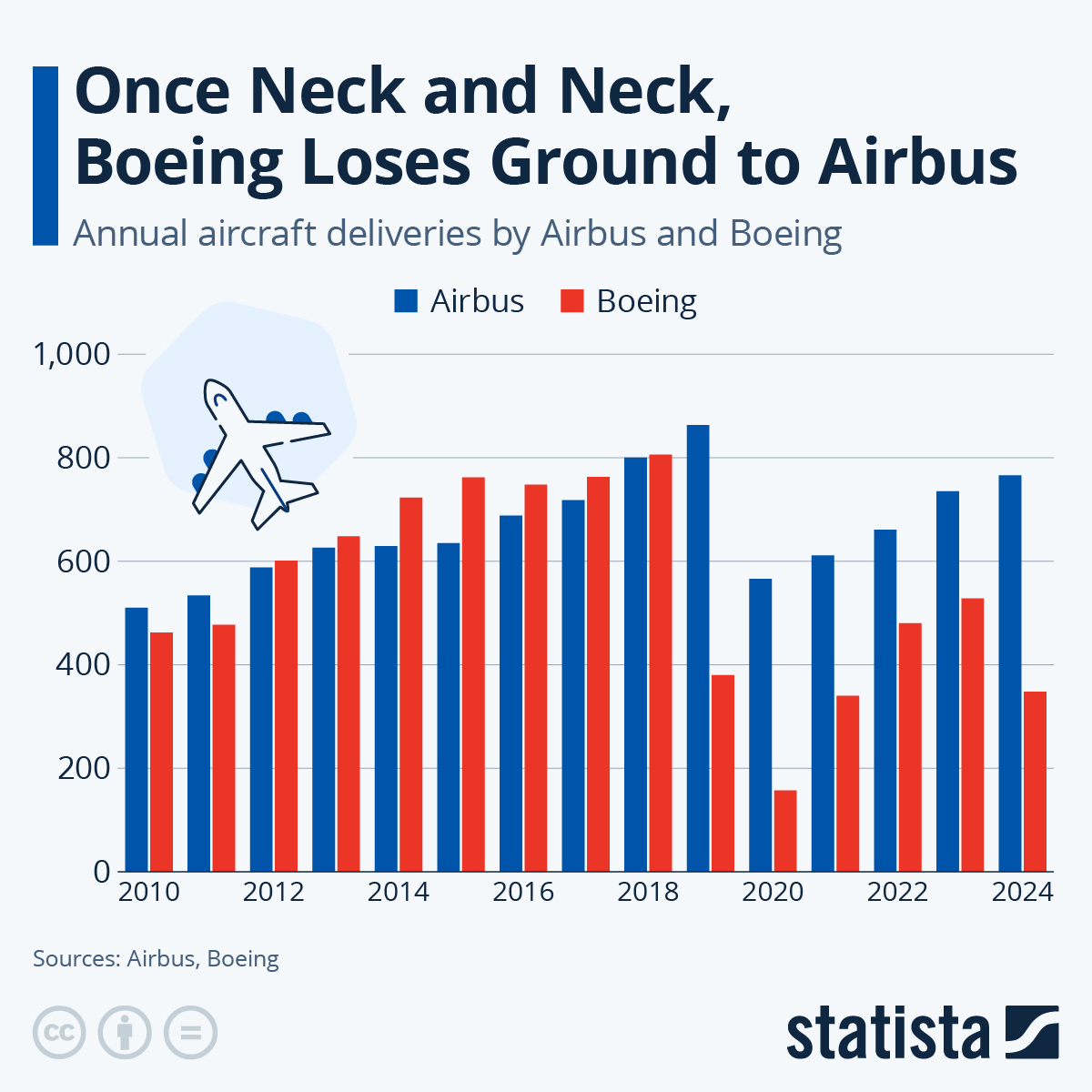 Once Neck and Neck, Boeing Loses Ground to Airbus

Annual aircraft deliveries by Airbus and Boeing

Airbus Boeing

1,000
800
600
400
200
0

2010 2012 2014 2016 2018 2020 2022 2024

Sources: Airbus, Boeing

statista