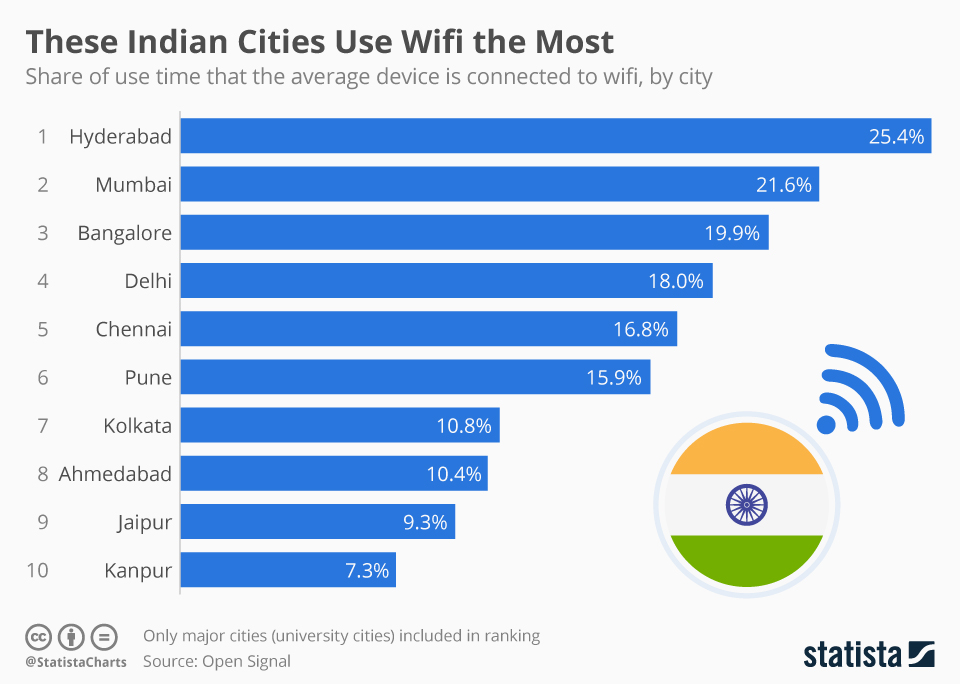 These Indian Cities Use Wifi the Most

Share of use time that the average device is connected to wifi, by city

1 Hyderabad 25.4%
2 Mumbai 21.6%
3 Bangalore 19.9%
4 Delhi 18.0%
5 Chennai 16.8%
6 Pune 15.9%
7 Kolkata 10.8%
8 Ahmedabad 10.4%
9 Jaipur 9.3%
10 Kanpur 7.3%

@StatistaCharts

Only major cities (university cities) included in ranking
Source: Open Signal

statista