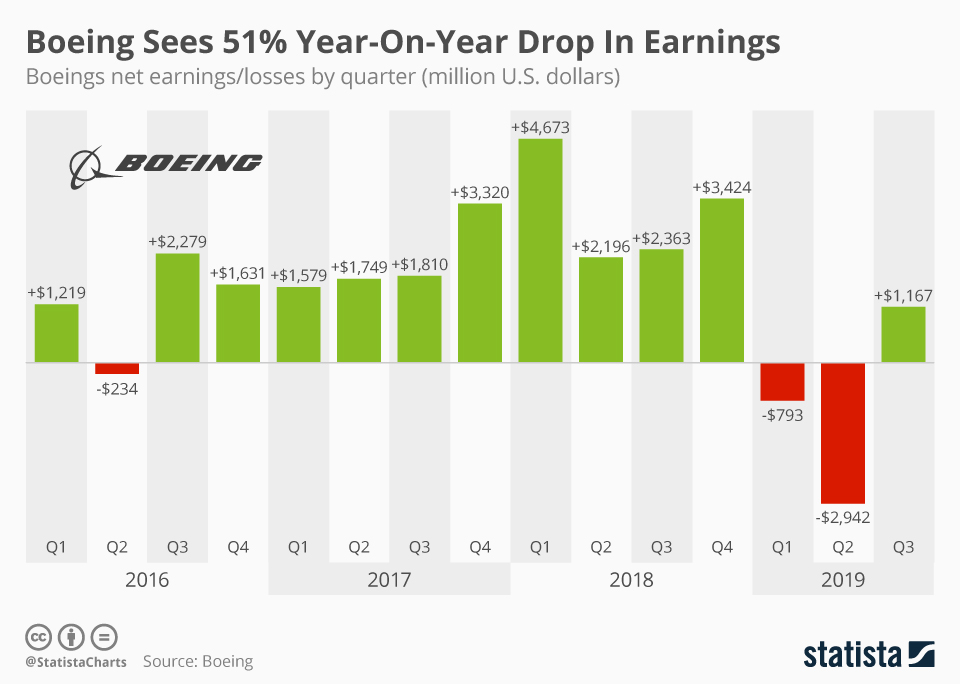 Boeing Sees 51% Year-On-Year Drop In Earnings
Boeings net earnings/losses by quarter (million U.S. dollars)

BOEING

+$1,219
-$234
+$2,279
+$1,631
+$1,579
+$1,749
+$1,810
+$3,320
+$4,673
+$2,196
+$2,363
+$3,424
-$793
-$2,942
+$1,167

Q1 Q2 Q3 Q4 Q1 Q2 Q3 Q4 Q1 Q2 Q3 Q4 Q1 Q2 Q3

2016 2017 2018 2019

@StatistaCharts Source: Boeing

statista