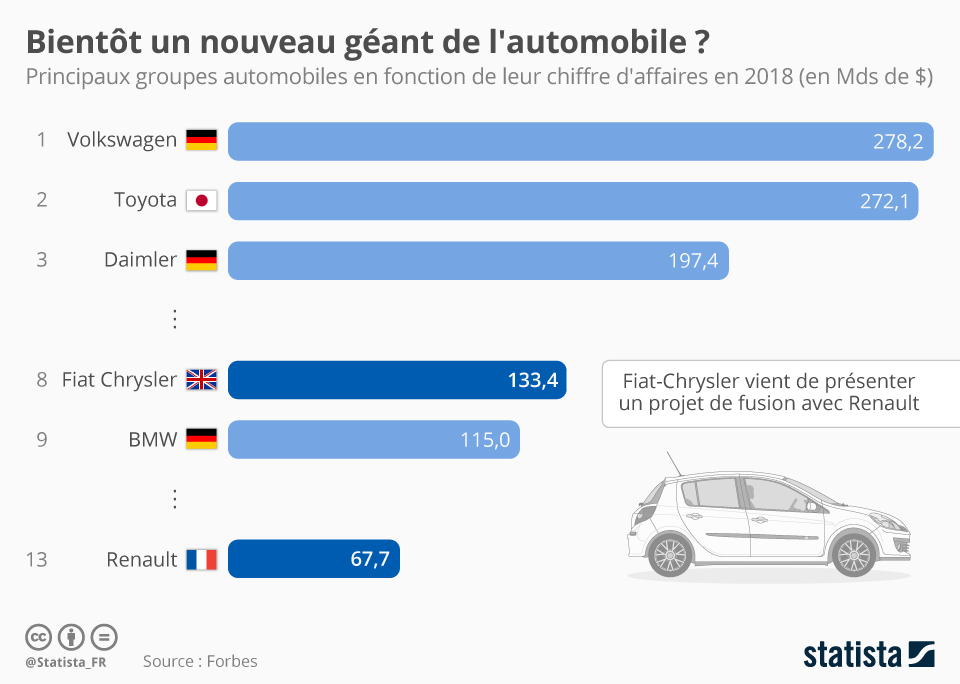 Bientôt un nouveau géant de l'automobile ?
Principaux groupes automobiles en fonction de leur chiffre d'affaires en 2018 (en Mds de $)

1 Volkswagen 278,2
2 Toyota 272,1
3 Daimler 197,4
⋮
8 Fiat Chrysler 133,4
9 BMW 115,0
⋮
13 Renault 67,7

Fiat-Chrysler vient de présenter un projet de fusion avec Renault

@Statista_FR
Source : Forbes
statista