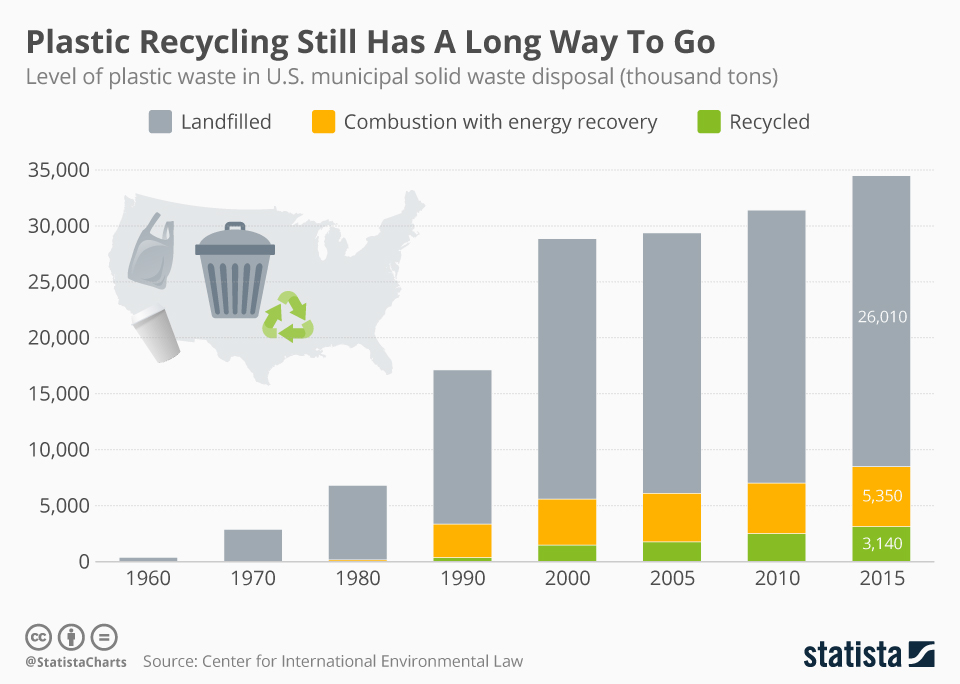 Plastic Recycling Still Has A Long Way To Go
Level of plastic waste in U.S. municipal solid waste disposal (thousand tons)

Landfilled
Combustion with energy recovery
Recycled

35,000
30,000
25,000
20,000
15,000
10,000
5,000
0

26,010
5,350
3,140

1960 1970 1980 1990 2000 2005 2010 2015

@StatistaCharts Source: Center for International Environmental Law

statista