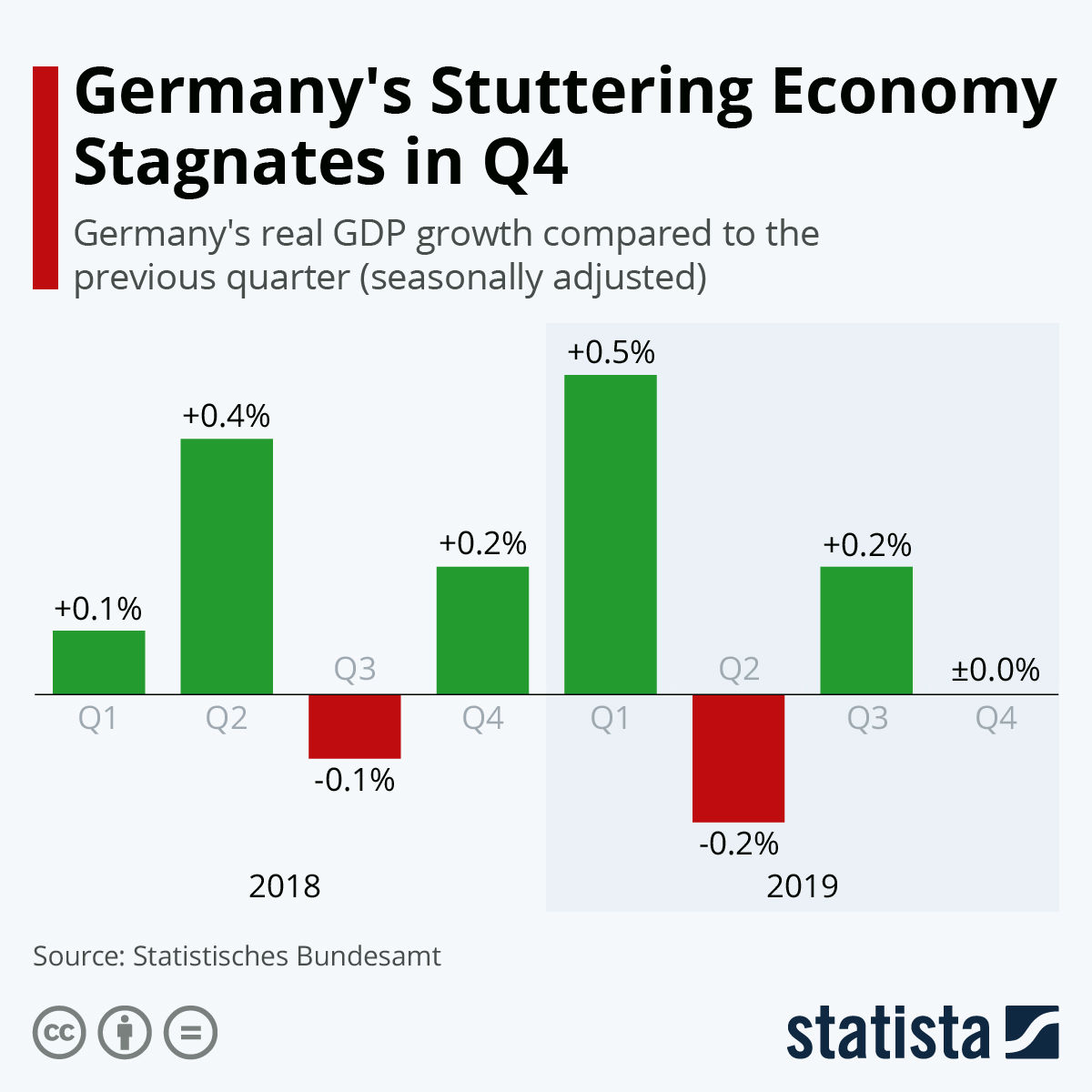 Germany's Stuttering Economy Stagnates in Q4

Germany's real GDP growth compared to the previous quarter (seasonally adjusted)

+0.1%
Q1
+0.4%
Q2
Q3
-0.1%
+0.2%
Q4
+0.5%
Q1
Q2
-0.2%
+0.2%
Q3
±0.0%
Q4

2018
2019

Source: Statistisches Bundesamt

statista