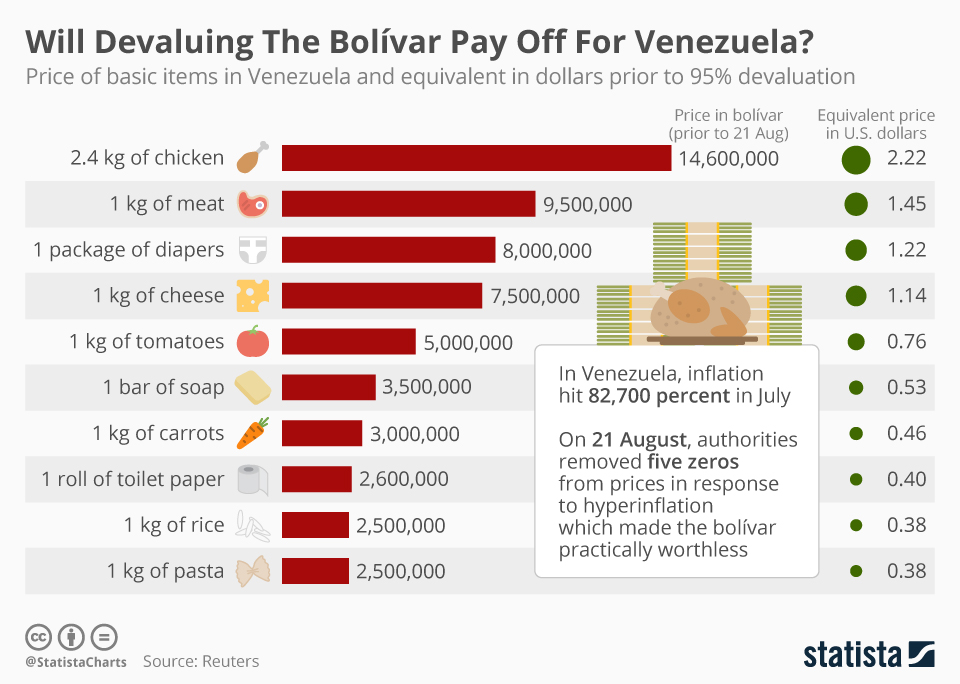 Will Devaluing The Bolívar Pay Off For Venezuela?

Price of basic items in Venezuela and equivalent in dollars prior to 95% devaluation

| | Price in bolívar (prior to 21 Aug) | Equivalent price in U.S. dollars |
|---|---|---|
| 2.4 kg of chicken | 14,600,000 | 2.22 |
| 1 kg of meat | 9,500,000 | 1.45 |
| 1 package of diapers | 8,000,000 | 1.22 |
| 1 kg of cheese | 7,500,000 | 1.14 |
| 1 kg of tomatoes | 5,000,000 | 0.76 |
| 1 bar of soap | 3,500,000 | 0.53 |
| 1 kg of carrots | 3,000,000 | 0.46 |
| 1 roll of toilet paper | 2,600,000 | 0.40 |
| 1 kg of rice | 2,500,000 | 0.38 |
| 1 kg of pasta | 2,500,000 | 0.38 |

In Venezuela, inflation hit 82,700 percent in July

On 21 August, authorities removed five zeros from prices in response to hyperinflation which made the bolívar practically worthless

@StatistaCharts Source: Reuters

statista