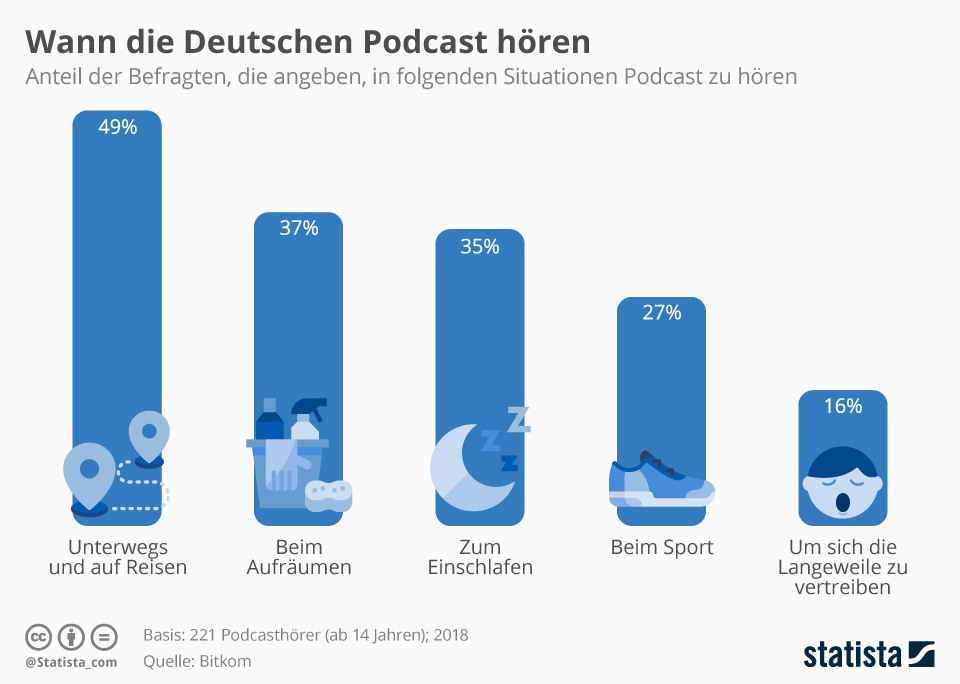 Wann die Deutschen Podcast hören

Anteil der Befragten, die angeben, in folgenden Situationen Podcast zu hören

49%

37%

35%

27%

16%

Unterwegs und auf Reisen

Beim Aufräumen

Zum Einschlafen

Beim Sport

Um sich die Langeweile zu vertreiben

@Statista_com

Basis: 221 Podcasthörer (ab 14 Jahren); 2018

Quelle: Bitkom

statista