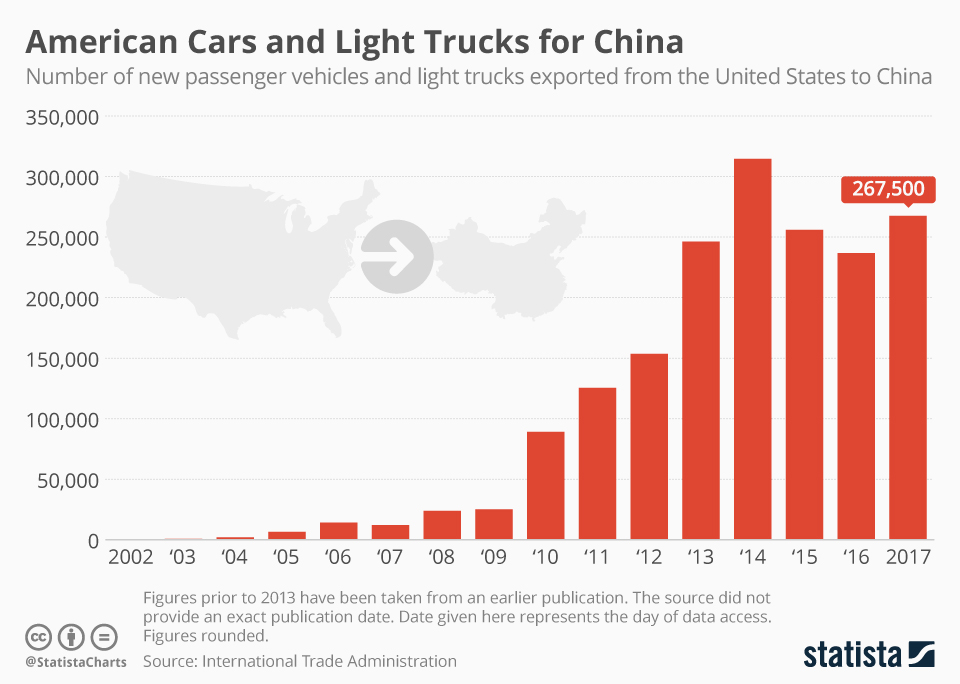 American Cars and Light Trucks for China

Number of new passenger vehicles and light trucks exported from the United States to China

350,000
300,000
250,000
200,000
150,000
100,000
50,000
0

267,500

2002 '03 '04 '05 '06 '07 '08 '09 '10 '11 '12 '13 '14 '15 '16 2017

Figures prior to 2013 have been taken from an earlier publication. The source did not provide an exact publication date. Date given here represents the day of data access. Figures rounded.

@StatistaCharts

Source: International Trade Administration

statista