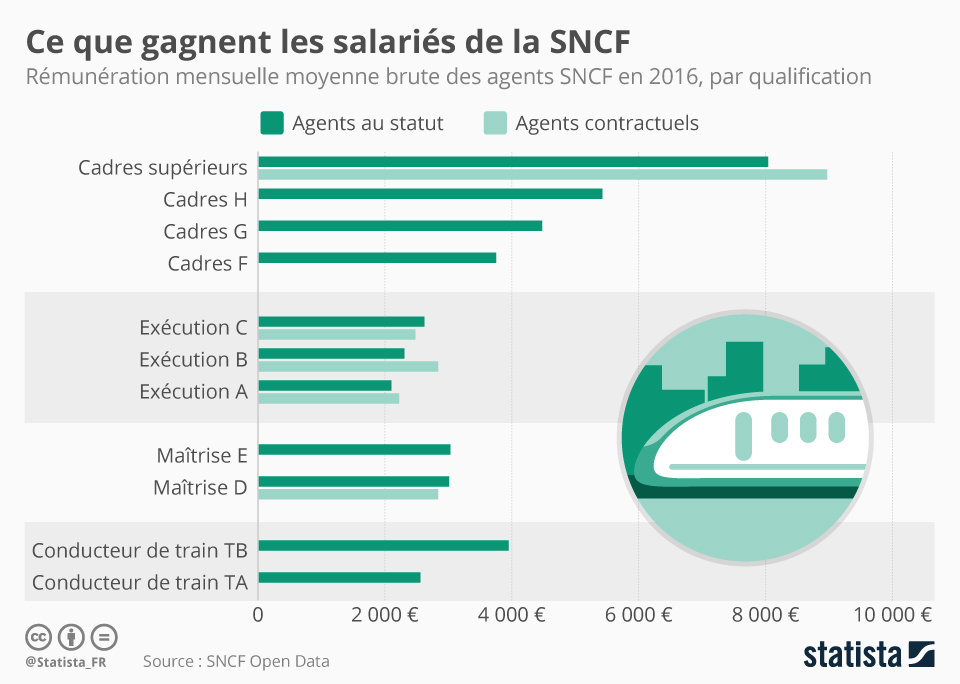 Ce que gagnent les salariés de la SNCF

Rémunération mensuelle moyenne brute des agents SNCF en 2016, par qualification

Agents au statut
Agents contractuels

Cadres supérieurs
Cadres H
Cadres G
Cadres F
Exécution C
Exécution B
Exécution A
Maîtrise E
Maîtrise D
Conducteur de train TB
Conducteur de train TA

0
2 000 €
4 000 €
6 000 €
8 000 €
10 000 €

@Statista_FR
Source : SNCF Open Data
statista