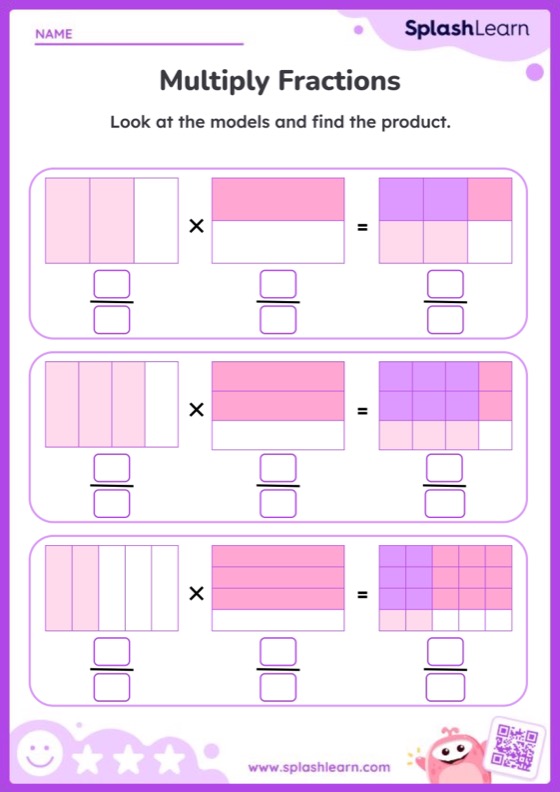 NAME

SplashLearn

Multiply Fractions

Look at the models and find the product.

×

=

×

=

×

=

www.splashlearn.com