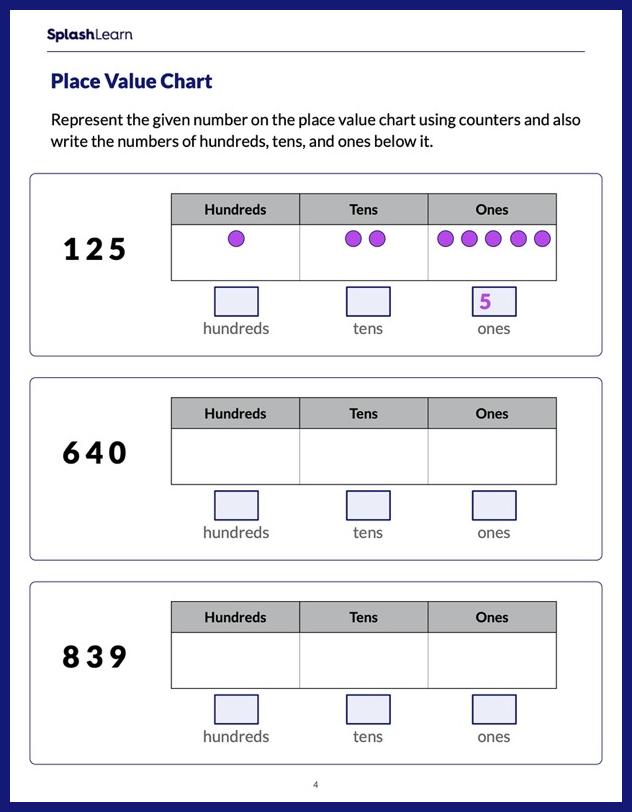 SplashLearn

Place Value Chart

Represent the given number on the place value chart using counters and also write the numbers of hundreds, tens, and ones below it.

125

| Hundreds | Tens | Ones |
|---|---|---|
| | | |

hundreds tens 5 ones

640

| Hundreds | Tens | Ones |
|---|---|---|
| | | |

hundreds tens ones

839

| Hundreds | Tens | Ones |
|---|---|---|
| | | |

hundreds tens ones

4