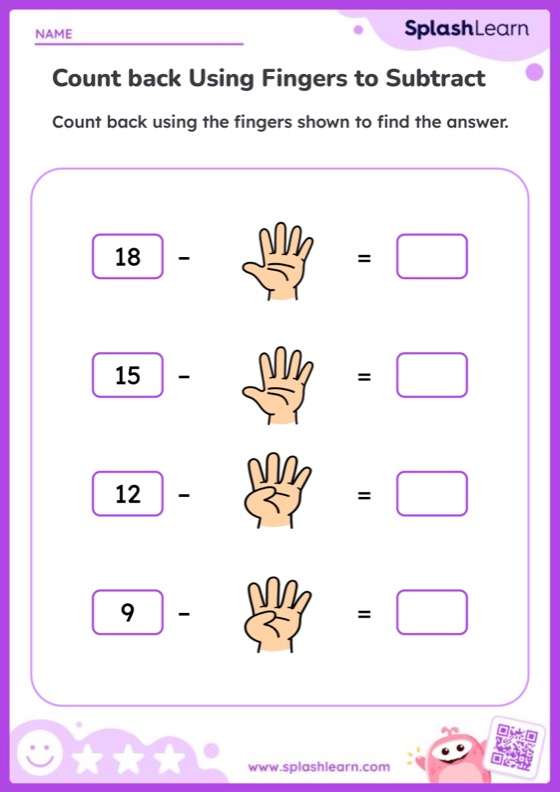 NAME

SplashLearn

Count back Using Fingers to Subtract

Count back using the fingers shown to find the answer.

18 - =

15 - =

12 - =

9 - =

www.splashlearn.com