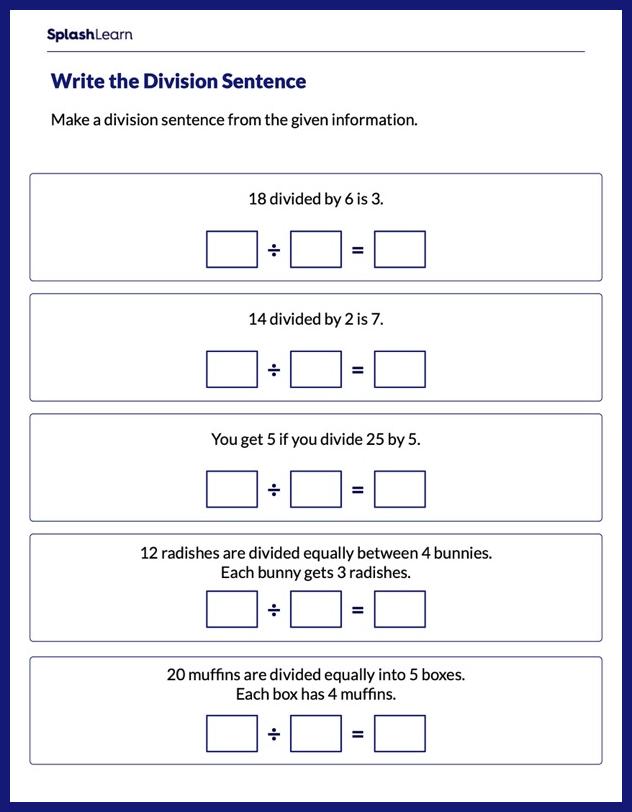 SplashLearn

Write the Division Sentence

Make a division sentence from the given information.

18 divided by 6 is 3.

$\square \div \square = \square$

14 divided by 2 is 7.

$\square \div \square = \square$

You get 5 if you divide 25 by 5.

$\square \div \square = \square$

12 radishes are divided equally between 4 bunnies. Each bunny gets 3 radishes.

$\square \div \square = \square$

20 muffins are divided equally into 5 boxes. Each box has 4 muffins.

$\square \div \square = \square$