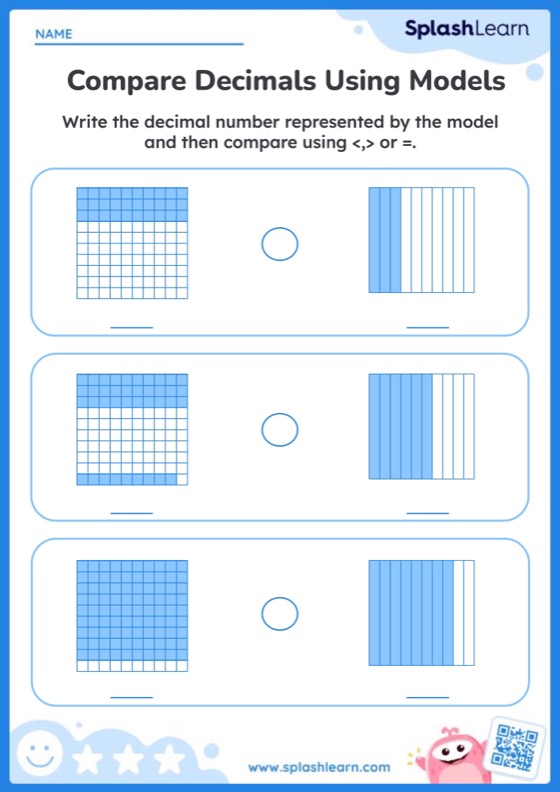 NAME

SplashLearn

Compare Decimals Using Models

Write the decimal number represented by the model and then compare using <,> or =.

www.splashlearn.com