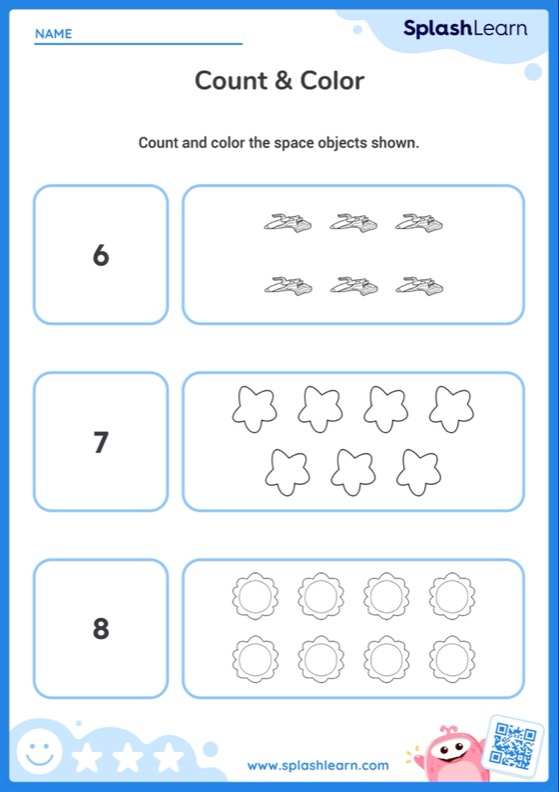 NAME

SplashLearn

Count & Color

Count and color the space objects shown.

6

7

8

www.splashlearn.com