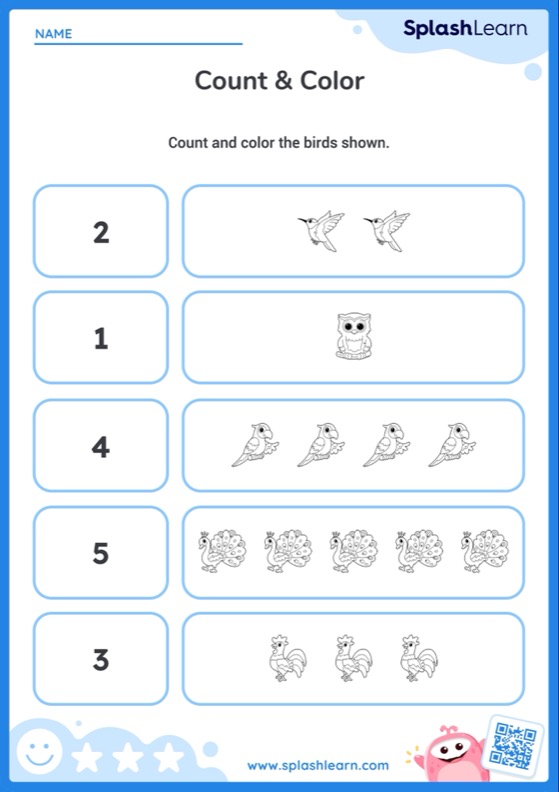 NAME

SplashLearn

Count & Color

Count and color the birds shown.

2

1

4

5

3

www.splashlearn.com