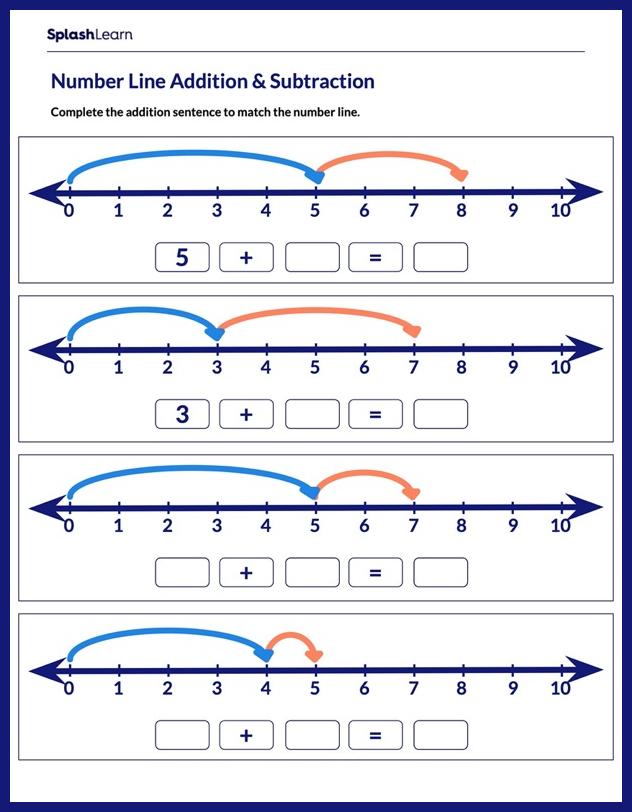 SplashLearn

Number Line Addition & Subtraction

Complete the addition sentence to match the number line.

0 1 2 3 4 5 6 7 8 9 10

5 + =

0 1 2 3 4 5 6 7 8 9 10

3 + =

0 1 2 3 4 5 6 7 8 9 10

+ =

0 1 2 3 4 5 6 7 8 9 10

+ =