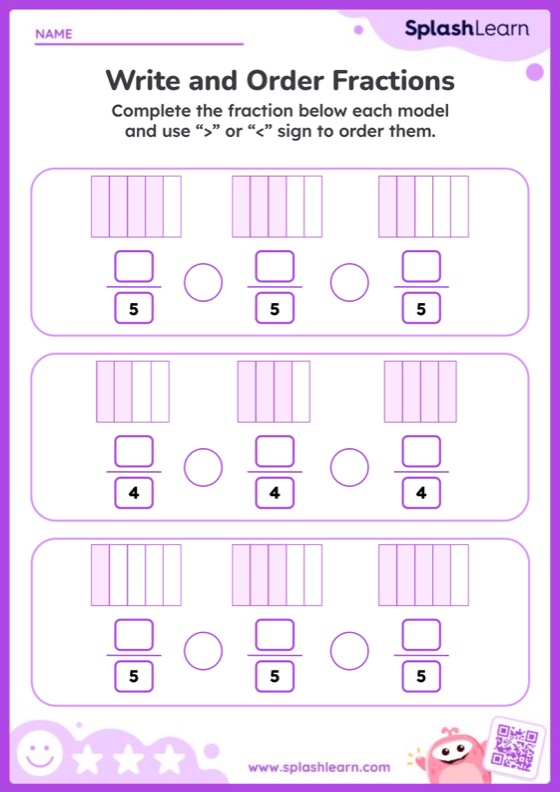 NAME

SplashLearn

Write and Order Fractions

Complete the fraction below each model and use “>” or “<” sign to order them.

5 5 5

4 4 4

5 5 5

www.splashlearn.com