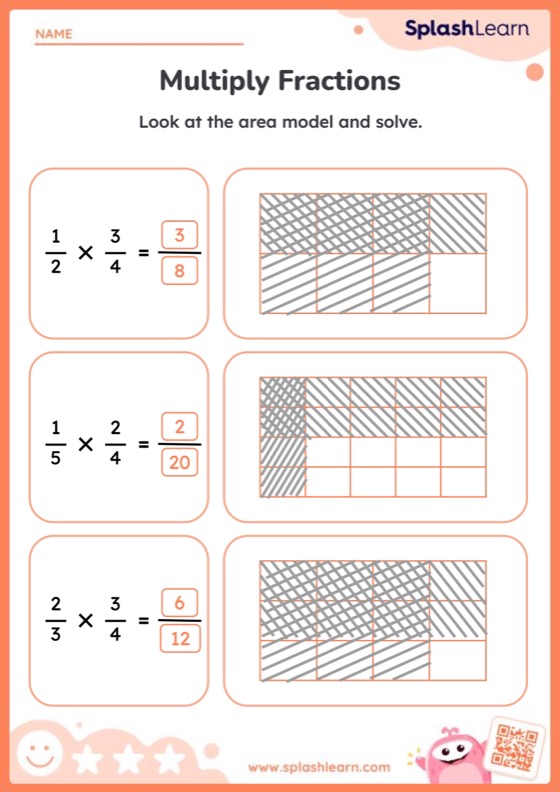 NAME

SplashLearn

Multiply Fractions

Look at the area model and solve.

$\frac{1}{2} \times \frac{3}{4} = \frac{3}{8}$

$\frac{1}{5} \times \frac{2}{4} = \frac{2}{20}$

$\frac{2}{3} \times \frac{3}{4} = \frac{6}{12}$

www.splashlearn.com