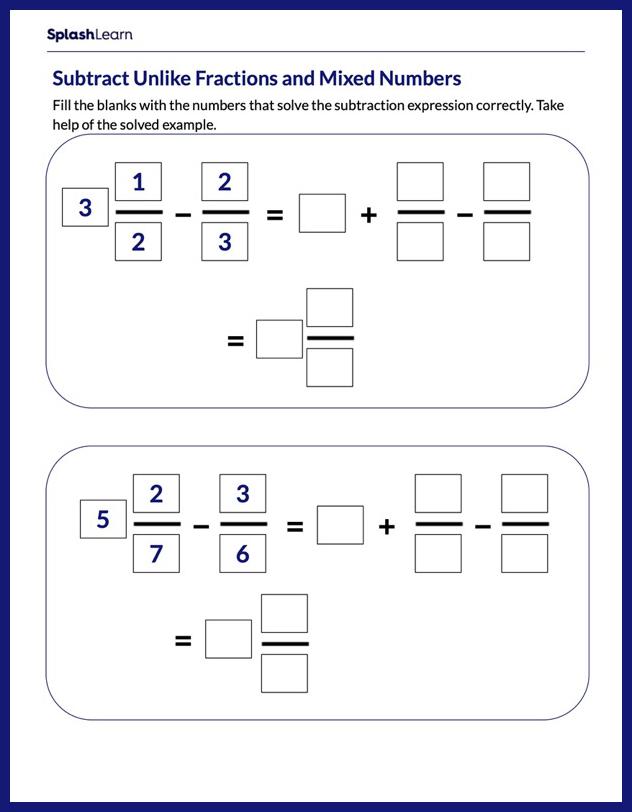 SplashLearn

Subtract Unlike Fractions and Mixed Numbers

Fill the blanks with the numbers that solve the subtraction expression correctly. Take help of the solved example.

$3\frac{1}{2} - \frac{2}{3} = \square + \frac{\square}{\square} - \frac{\square}{\square}$

$= \square\frac{\square}{\square}$

$5\frac{2}{7} - \frac{3}{6} = \square + \frac{\square}{\square} - \frac{\square}{\square}$

$= \square\frac{\square}{\square}$