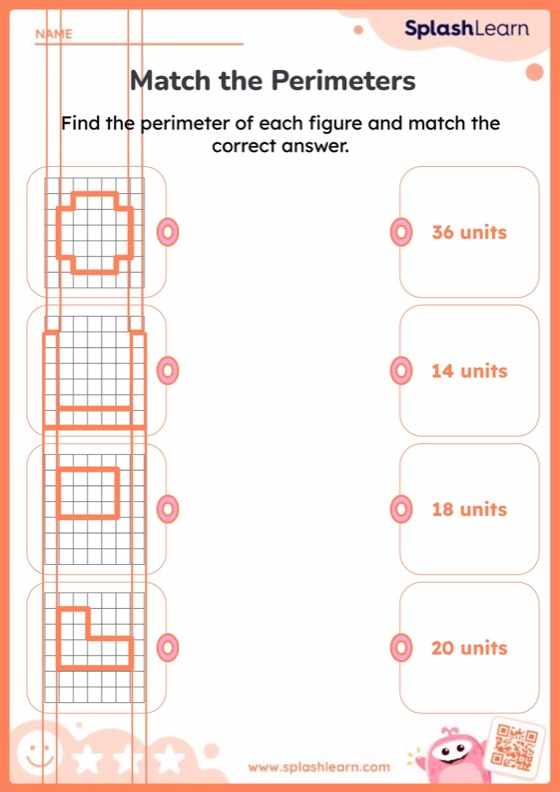 NAME

SplashLearn

Match the Perimeters

Find the perimeter of each figure and match the correct answer.

36 units

14 units

18 units

20 units

www.splashlearn.com