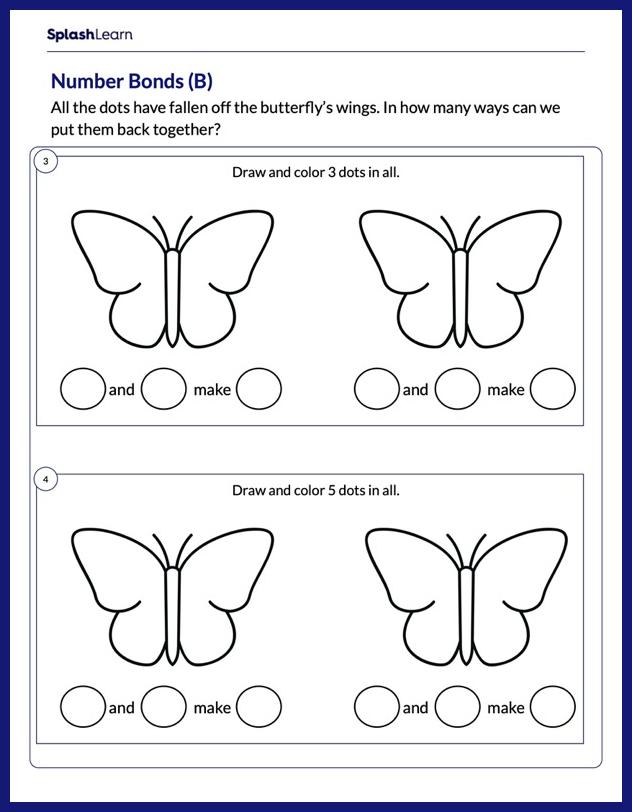 SplashLearn

Number Bonds (B)

All the dots have fallen off the butterfly's wings. In how many ways can we put them back together?

3

Draw and color 3 dots in all.

and make

and make

4

Draw and color 5 dots in all.

and make

and make