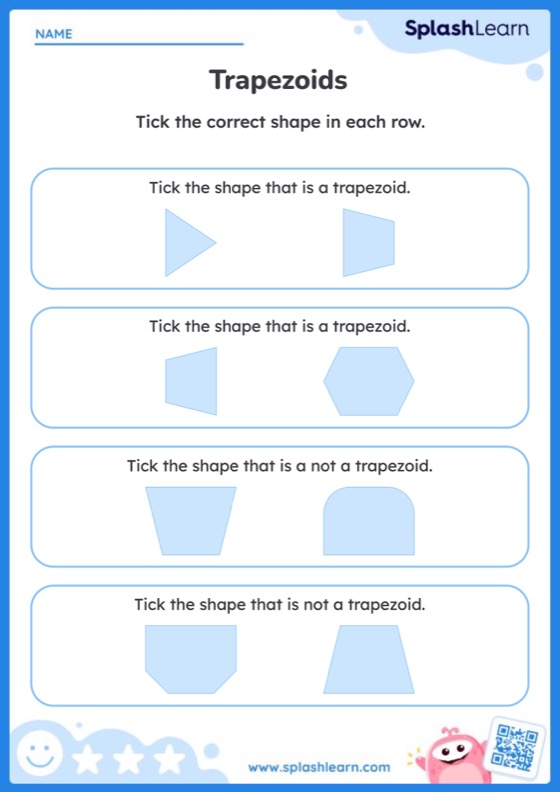 NAME

SplashLearn

Trapezoids

Tick the correct shape in each row.

Tick the shape that is a trapezoid.

Tick the shape that is a trapezoid.

Tick the shape that is a not a trapezoid.

Tick the shape that is not a trapezoid.

www.splashlearn.com